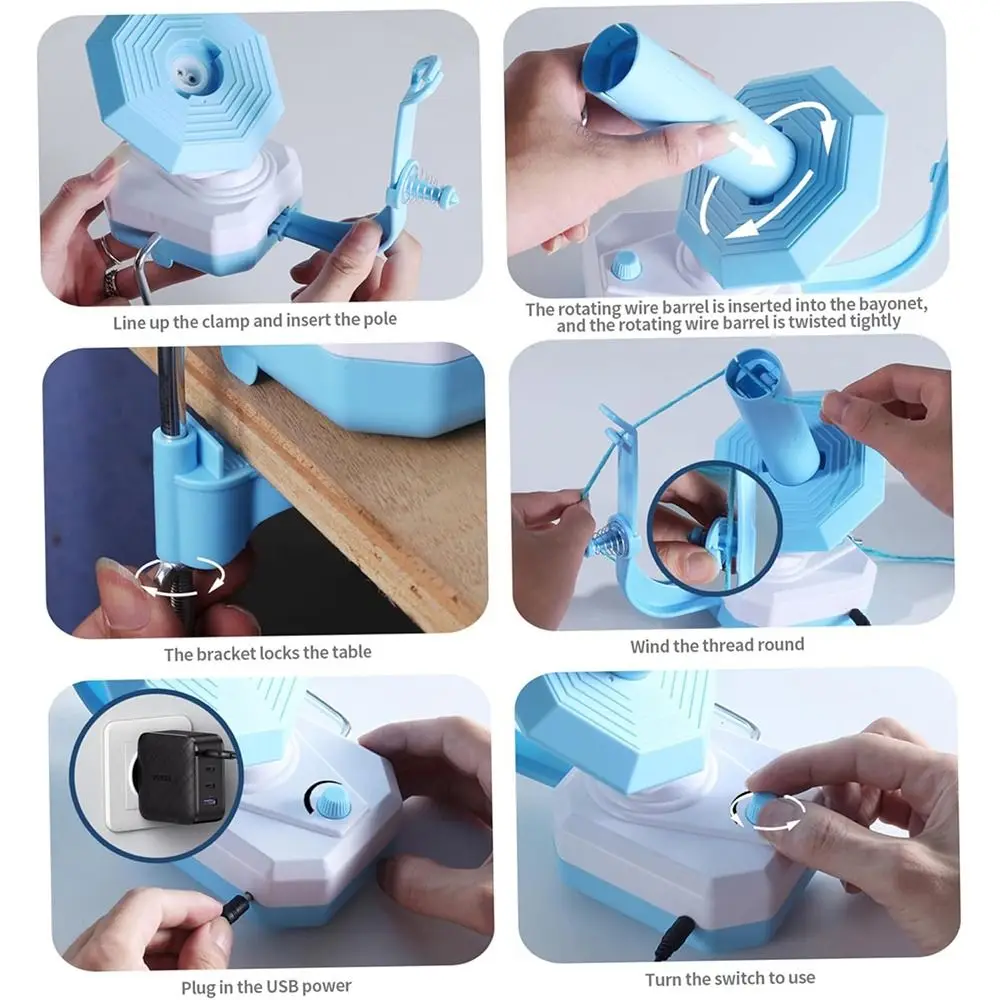 Line up the clamp and insert the pole

The rotating wire barrel is inserted into the bayonet, and the rotating wire barrel is twisted tightly

The bracket locks the table

Wind the thread round

Plug in the USB power

Turn the switch to use