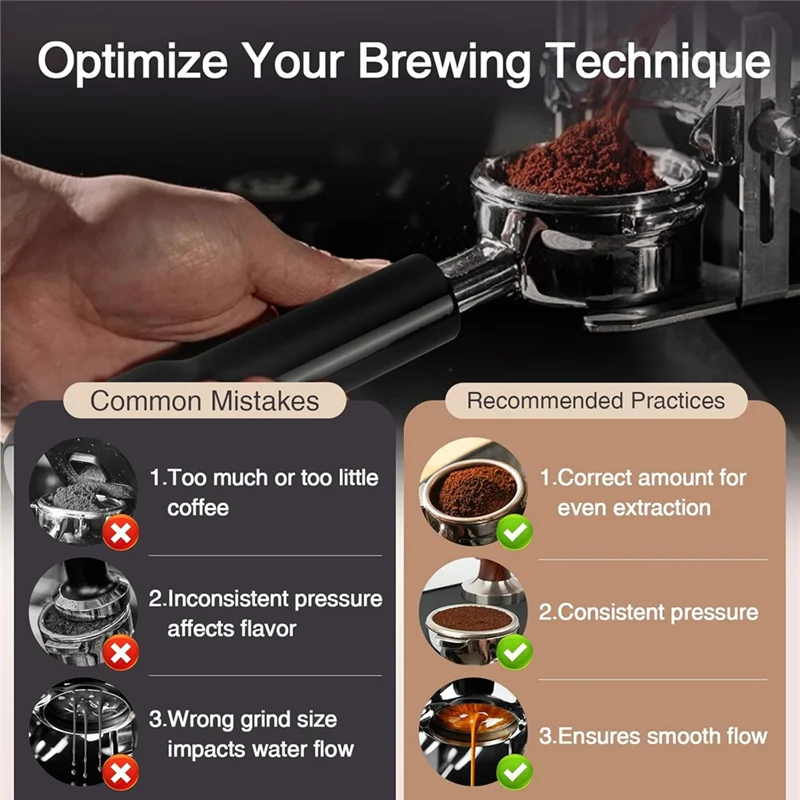 Optimize Your Brewing Technique

Common Mistakes

1.Too much or too little coffee

2.Inconsistent pressure affects flavor

3.Wrong grind size impacts water flow

Recommended Practices

1.Correct amount for even extraction

2.Consistent pressure

3.Ensures smooth flow