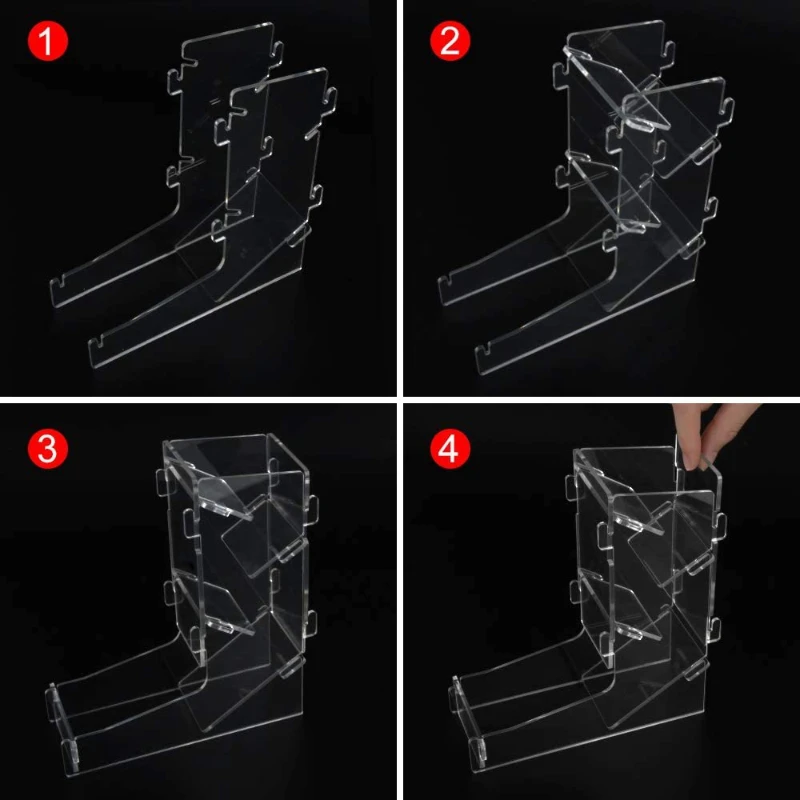 1

2

3

4