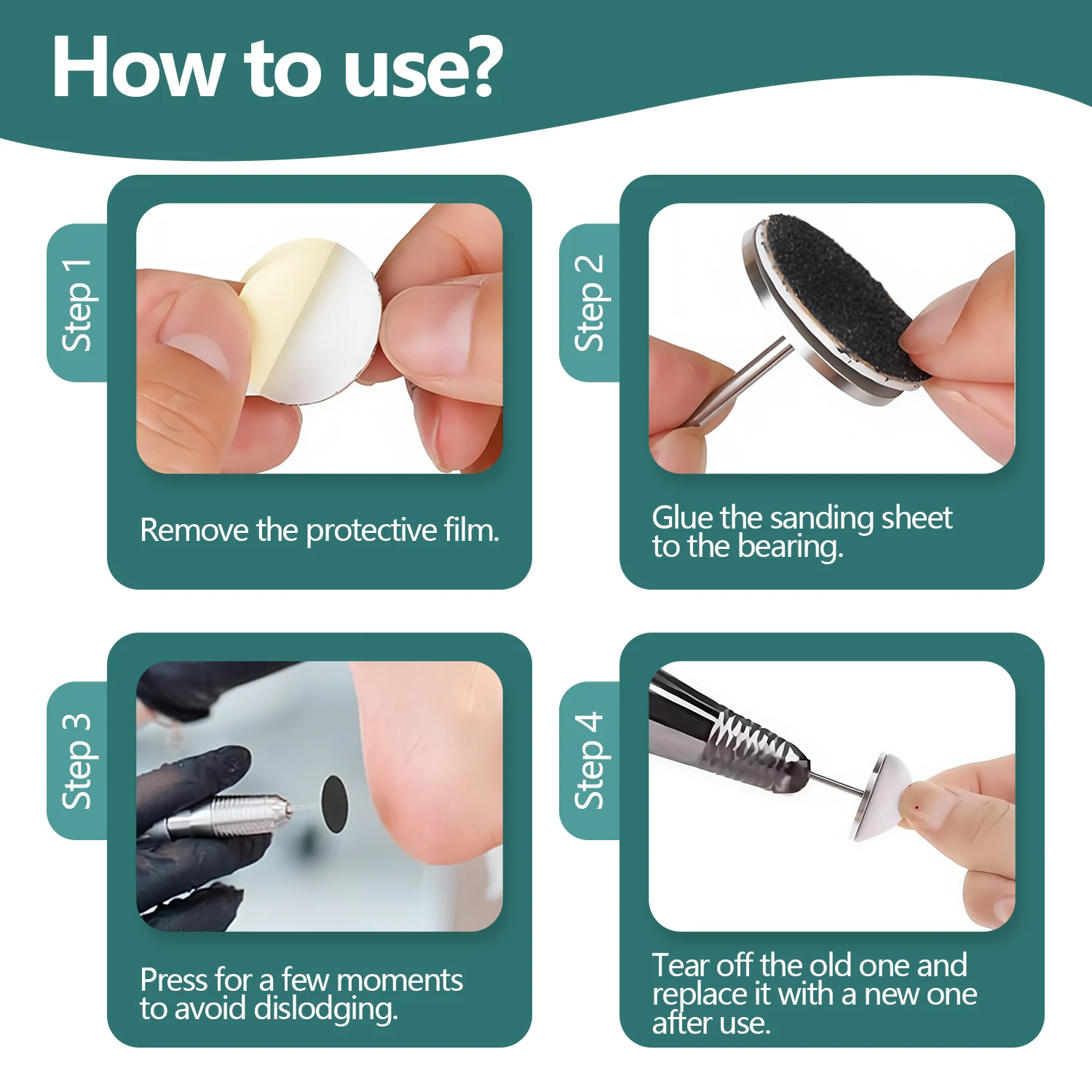 How to use?

Step 1

Remove the protective film.

Step 2

Glue the sanding sheet to the bearing.

Step 3

Press for a few moments to avoid dislodging.

Step 4

Tear off the old one and replace it with a new one after use.