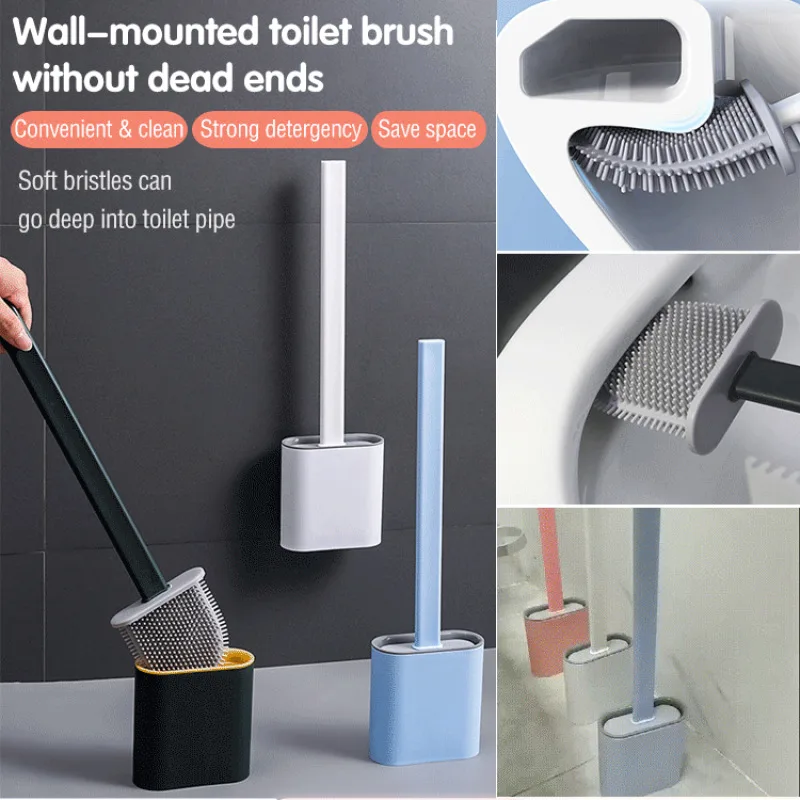 Wall–mounted toilet brush without dead ends

Convenient & clean

Strong detergency

Save space

Soft bristles can go deep into toilet pipe