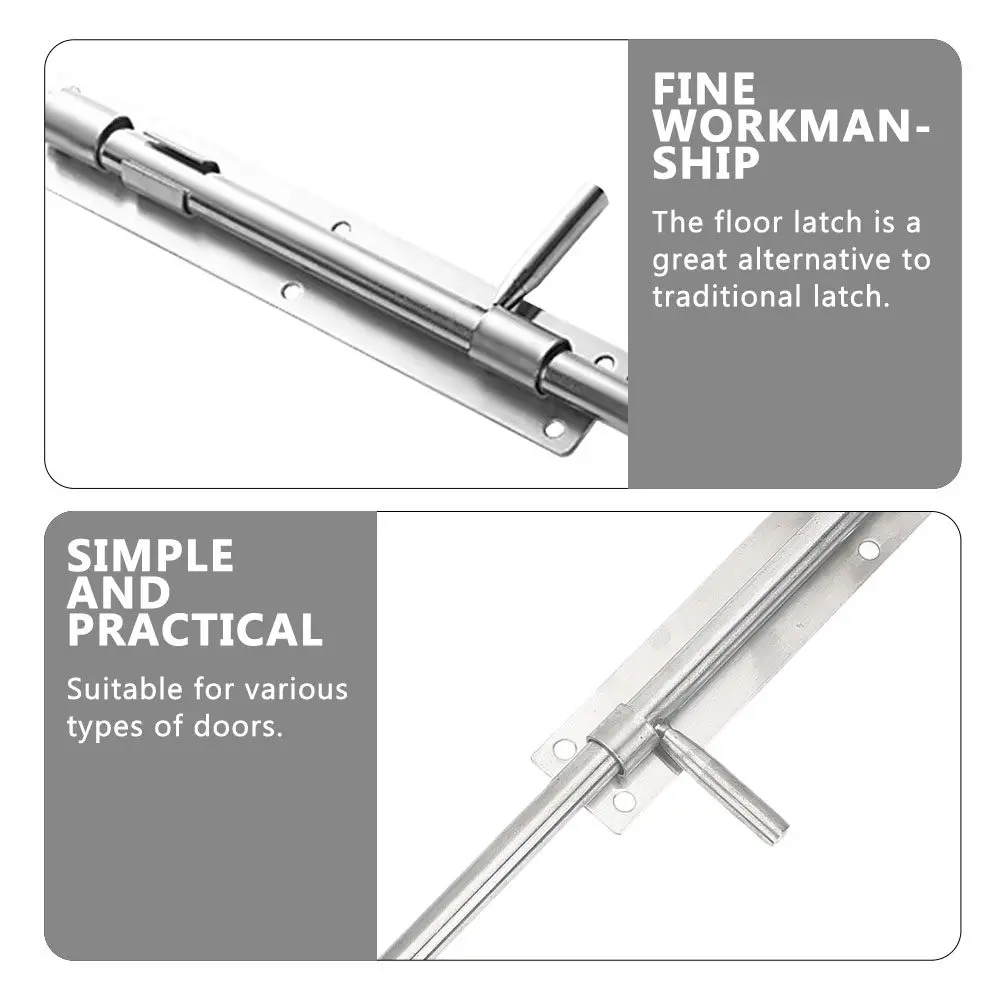 FINE WORKMANSHIP

The floor latch is a great alternative to traditional latch.

SIMPLE AND PRACTICAL

Suitable for various types of doors.