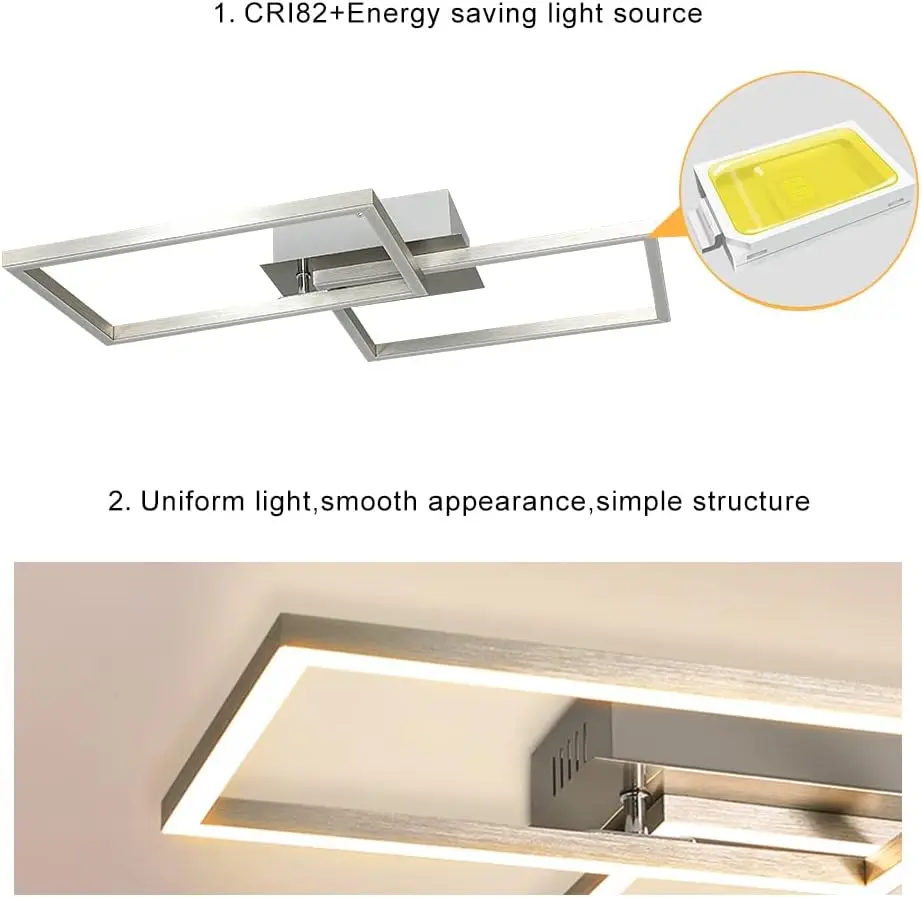 1. CRI82+Energy saving light source

2. Uniform light,smooth appearance,simple structure