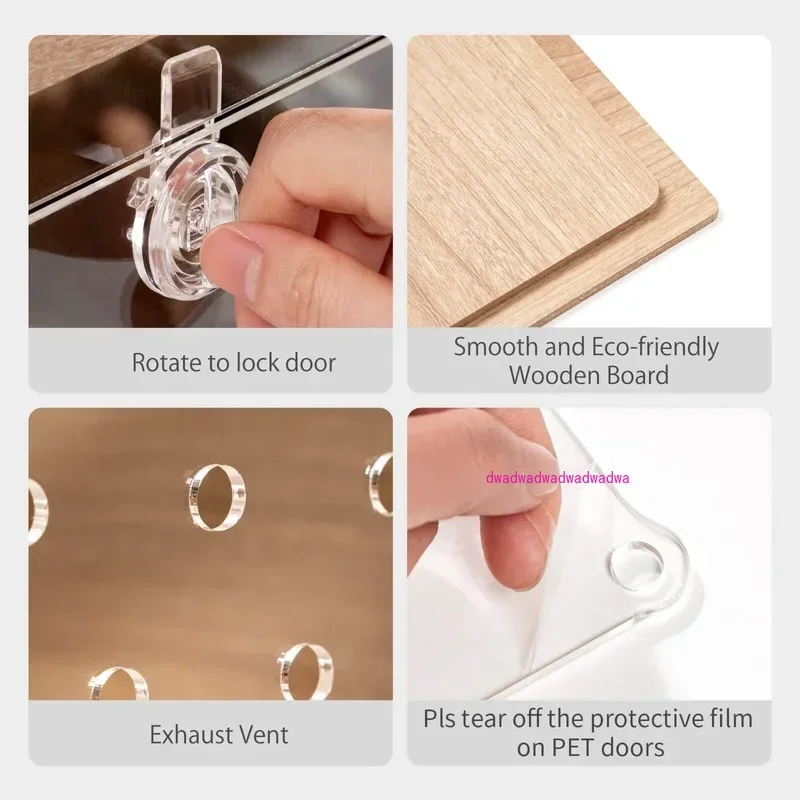 Rotate to lock door

Smooth and Eco-friendly Wooden Board

Exhaust Vent

dwadwadwadwadwadwa

Pls tear off the protective film on PET doors