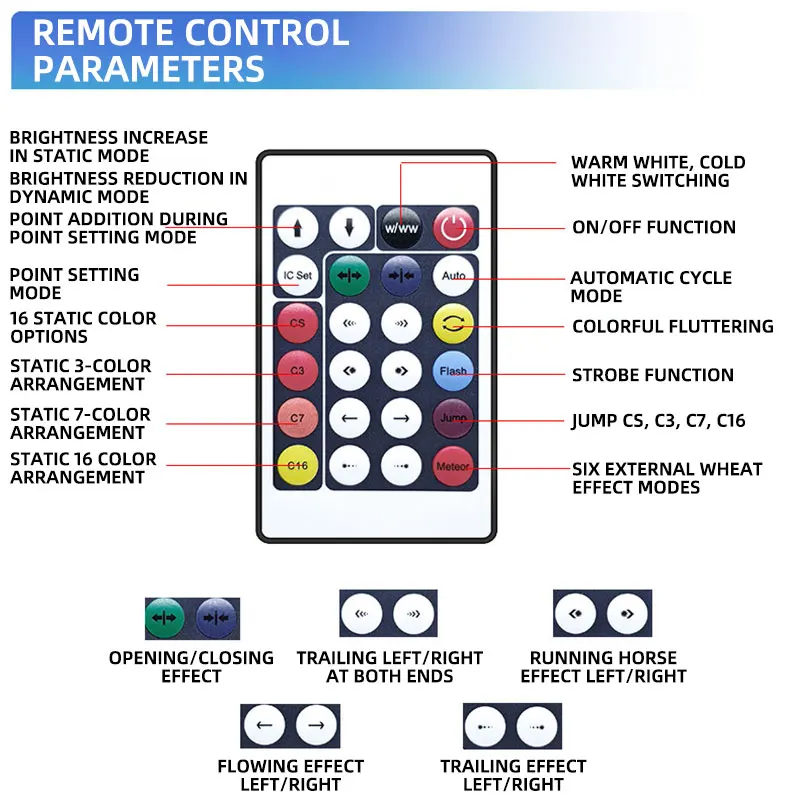 REMOTE CONTROL PARAMETERS

BRIGHTNESS INCREASE IN STATIC MODE
BRIGHTNESS REDUCTION IN DYNAMIC MODE
POINT ADDITION DURING POINT SETTING MODE

POINT SETTING MODE

16 STATIC COLOR OPTIONS

STATIC 3-COLOR ARRANGEMENT

STATIC 7-COLOR ARRANGEMENT

STATIC 16 COLOR ARRANGEMENT

W/WW
IC Set
Auto
CS
C3
Flash
C7
Jump
C16
Meteor

WARM WHITE, COLD WHITE SWITCHING

ON/OFF FUNCTION

AUTOMATIC CYCLE MODE

COLORFUL FLUTTERING

STROBE FUNCTION

JUMP CS, C3, C7, C16

SIX EXTERNAL WHEAT EFFECT MODES

OPENING/CLOSING EFFECT

TRAILING LEFT/RIGHT AT BOTH ENDS

RUNNING HORSE EFFECT LEFT/RIGHT

FLOWING EFFECT LEFT/RIGHT

TRAILING EFFECT LEFT/RIGHT