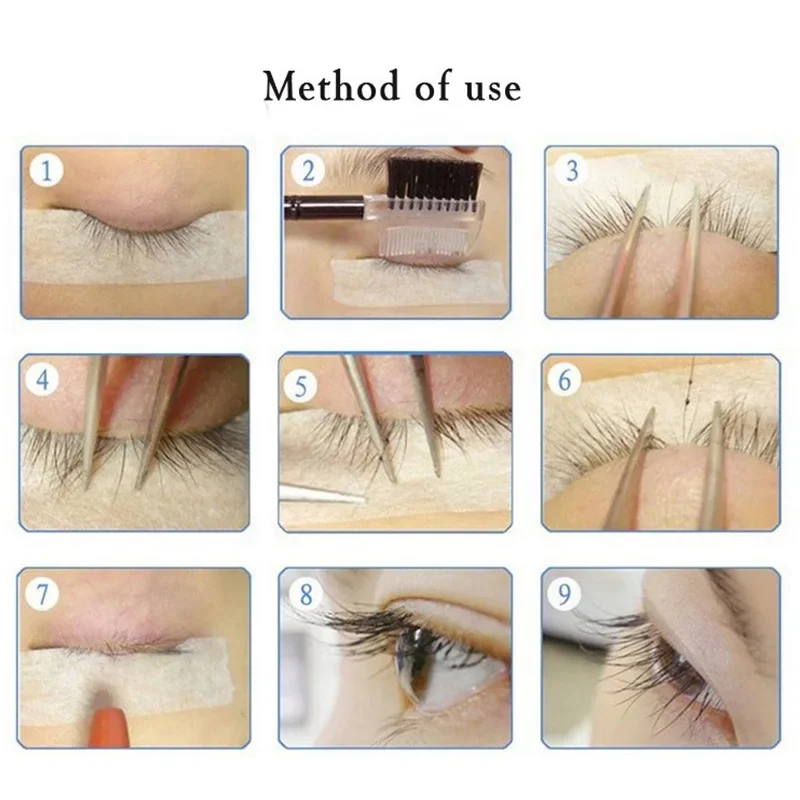 Method of use

1

2

3

4

5

6

7

8

9