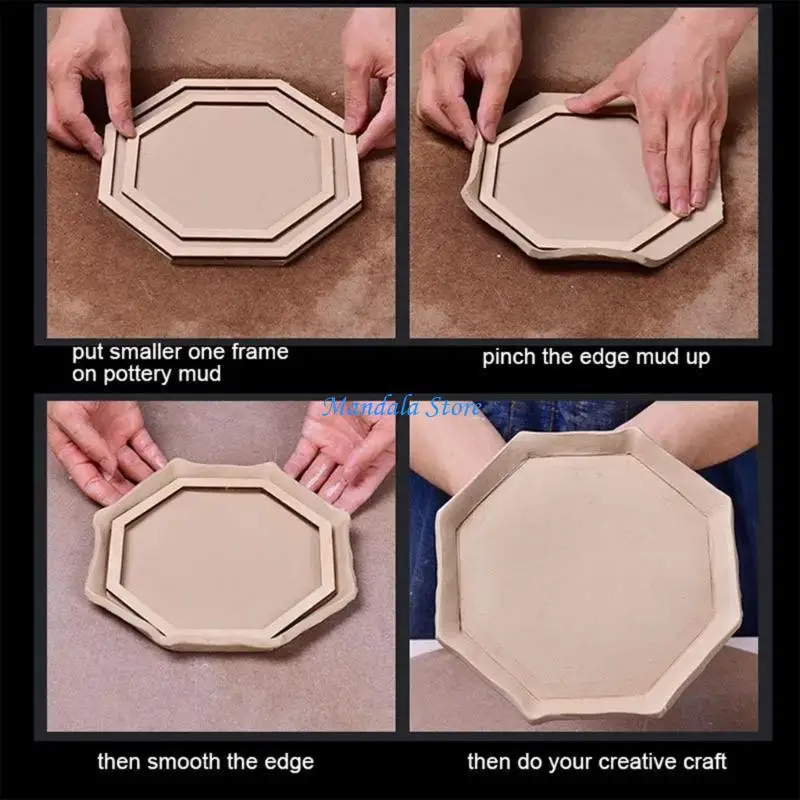 put smaller one frame on pottery mud

pinch the edge mud up

Mandala Store

then smooth the edge

then do your creative craft