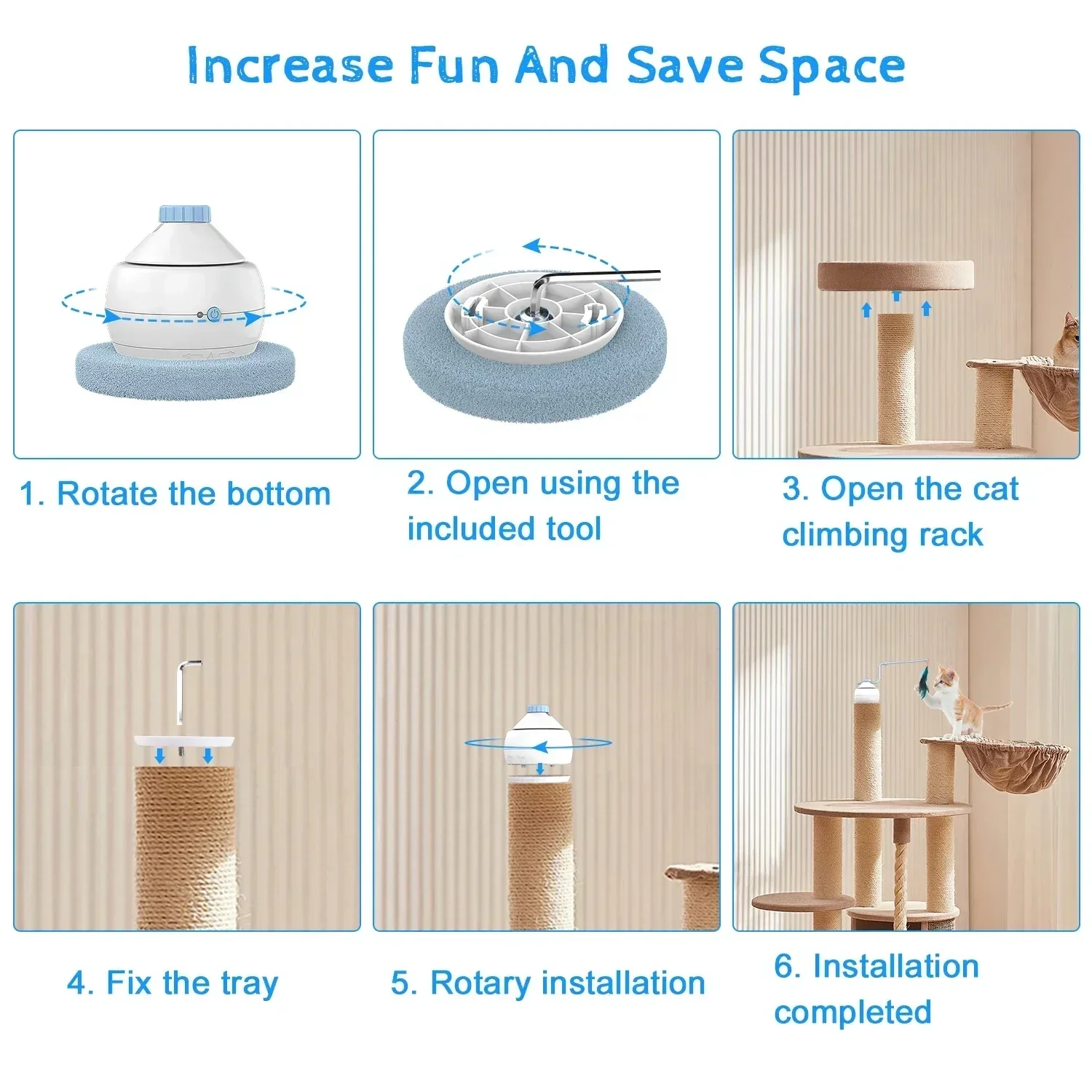 Increase Fun And Save Space

1. Rotate the bottom

2. Open using the included tool

3. Open the cat climbing rack

4. Fix the tray

5. Rotary installation

6. Installation completed