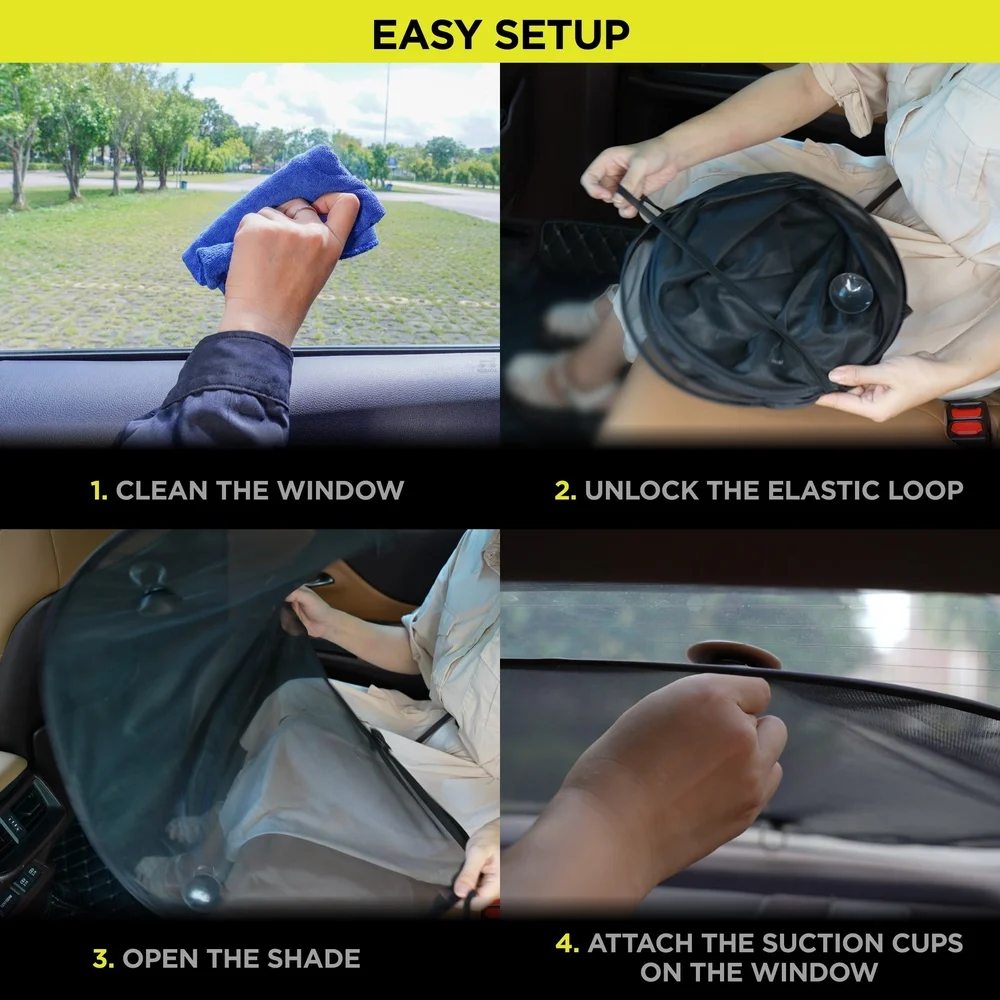 EASY SETUP

1. CLEAN THE WINDOW

2. UNLOCK THE ELASTIC LOOP

3. OPEN THE SHADE

4. ATTACH THE SUCTION CUPS ON THE WINDOW