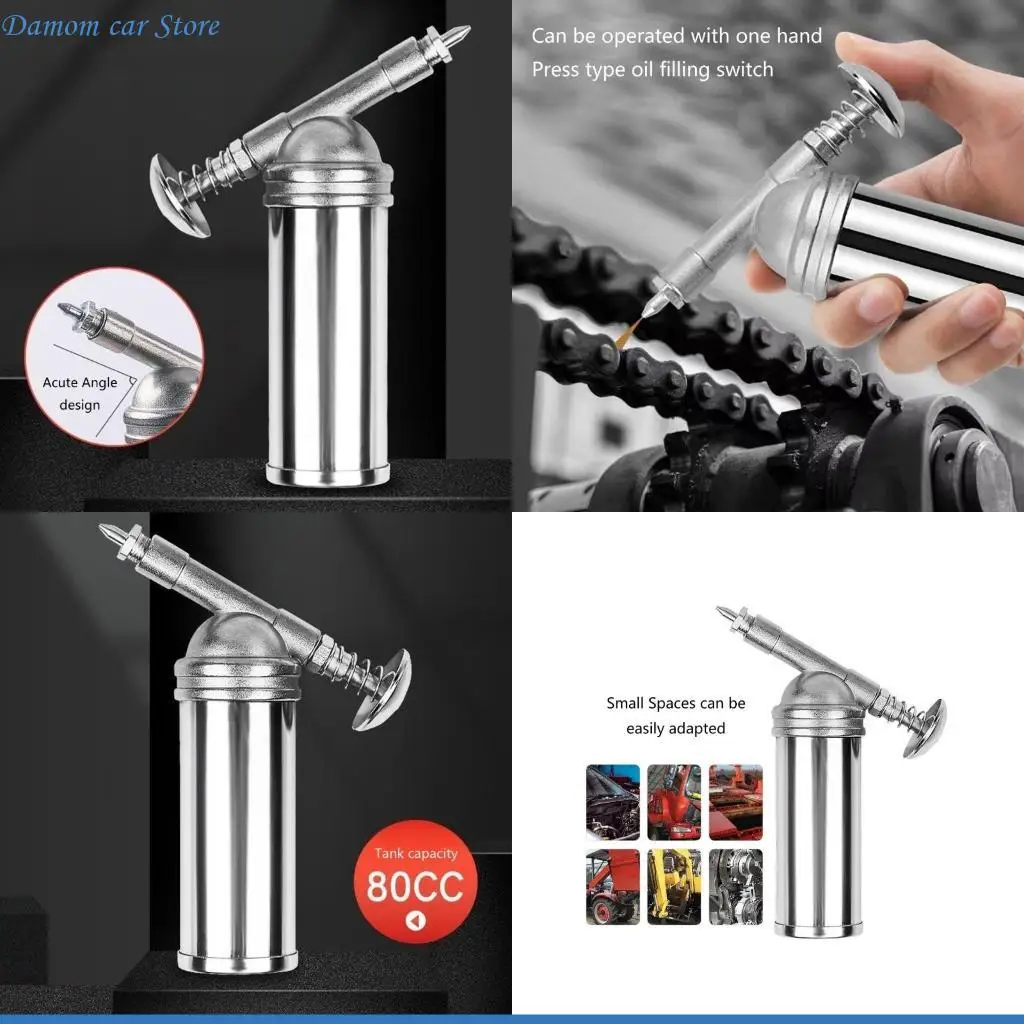 Damom car Store

Acute Angle design

Can be operated with one hand
Press type oil filling switch

Tank capacity
80CC

Small Spaces can be easily adapted