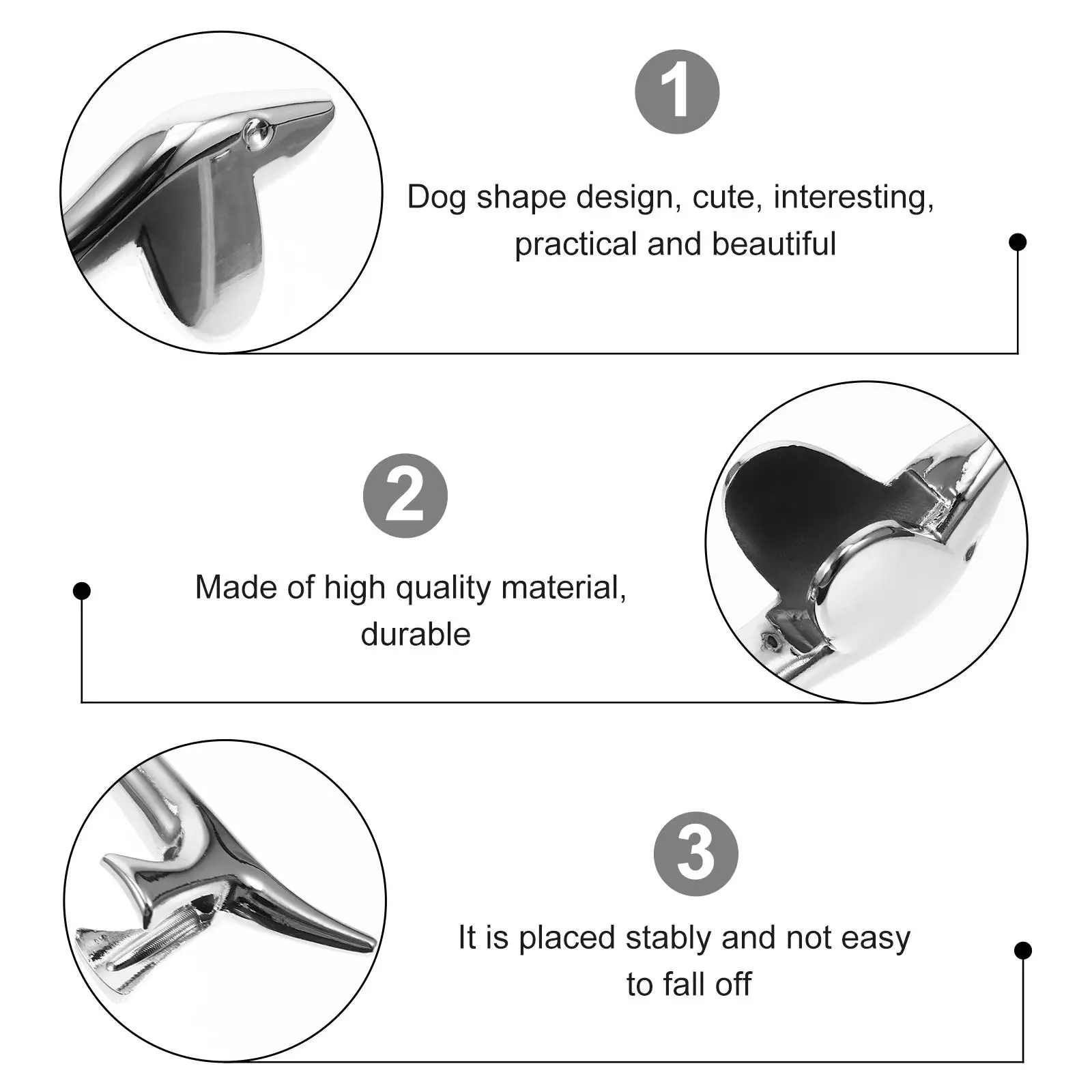 1

Dog shape design, cute, interesting, practical and beautiful

2

Made of high quality material, durable

3

It is placed stably and not easy to fall off