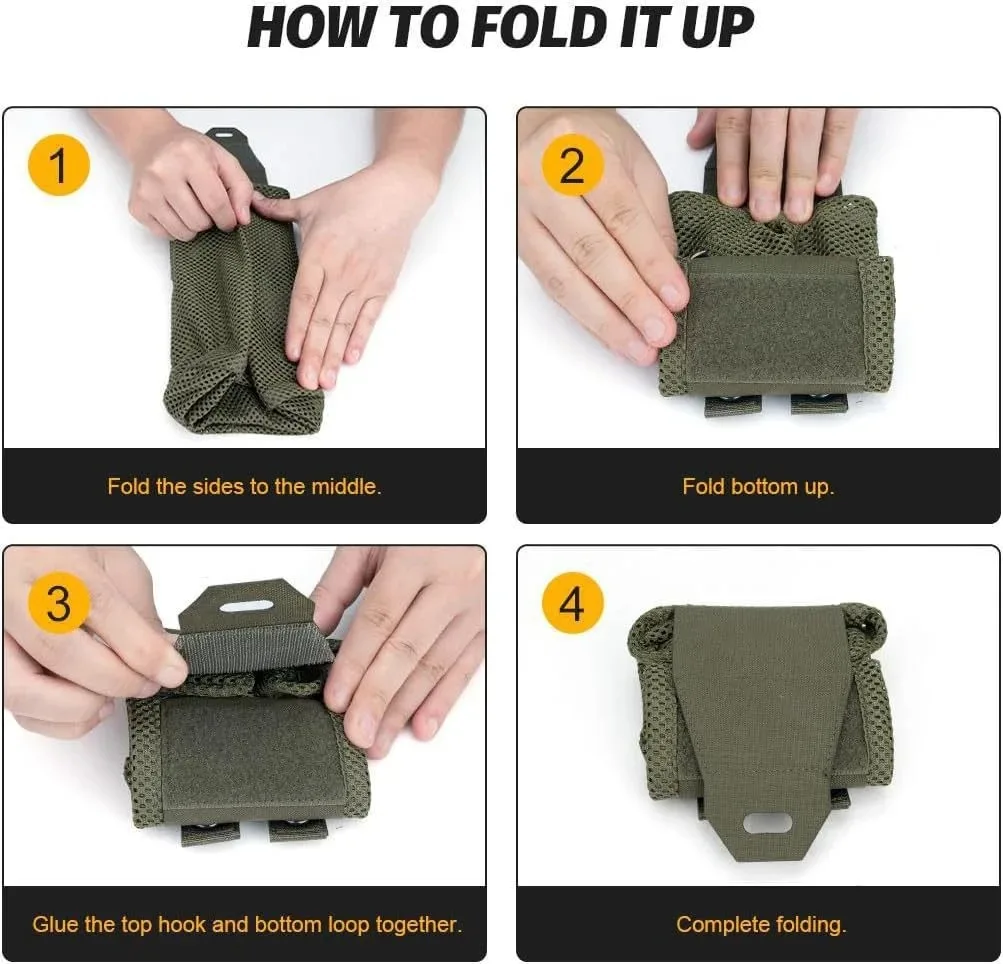 HOW TO FOLD IT UP

1

Fold the sides to the middle.

2

Fold bottom up.

3

Glue the top hook and bottom loop together.

4

Complete folding.