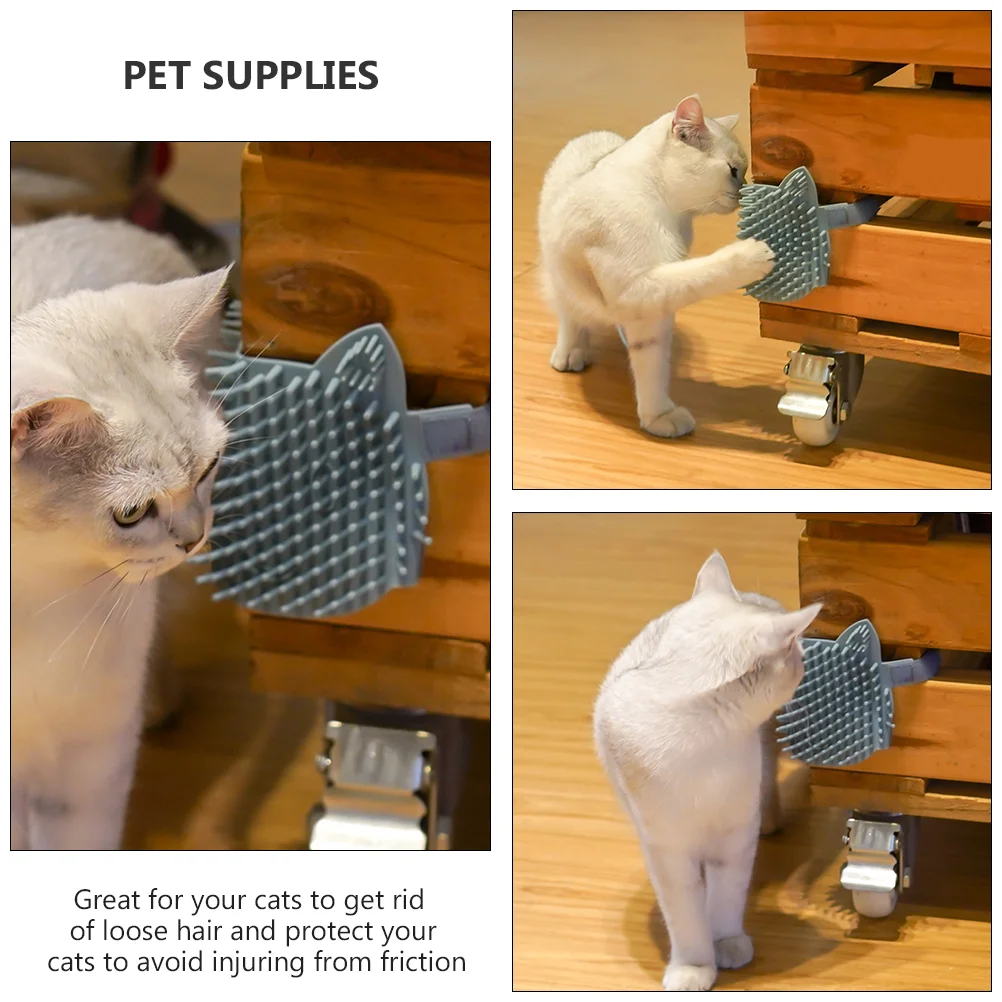 PET SUPPLIES

Great for your cats to get rid of loose hair and protect your cats to avoid injuring from friction