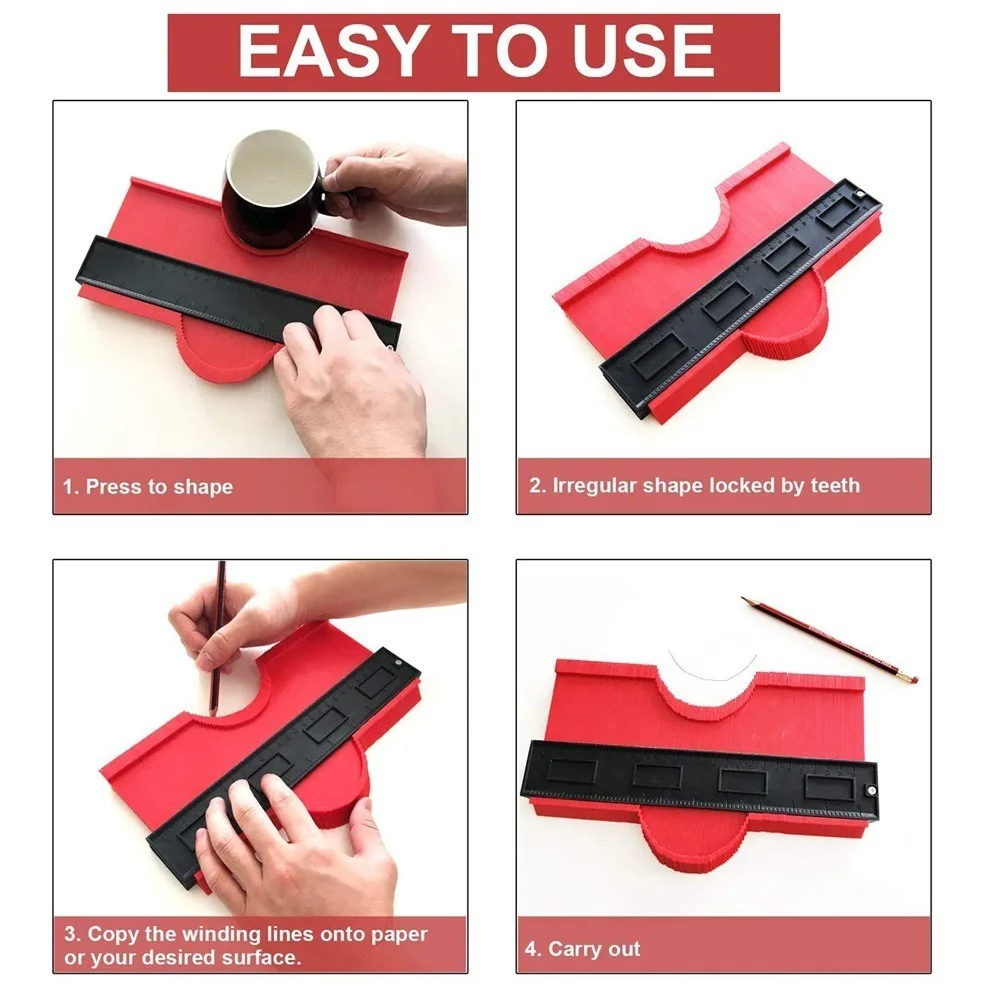 EASY TO USE

1. Press to shape

2. Irregular shape locked by teeth

3. Copy the winding lines onto paper or your desired surface.

4. Carry out