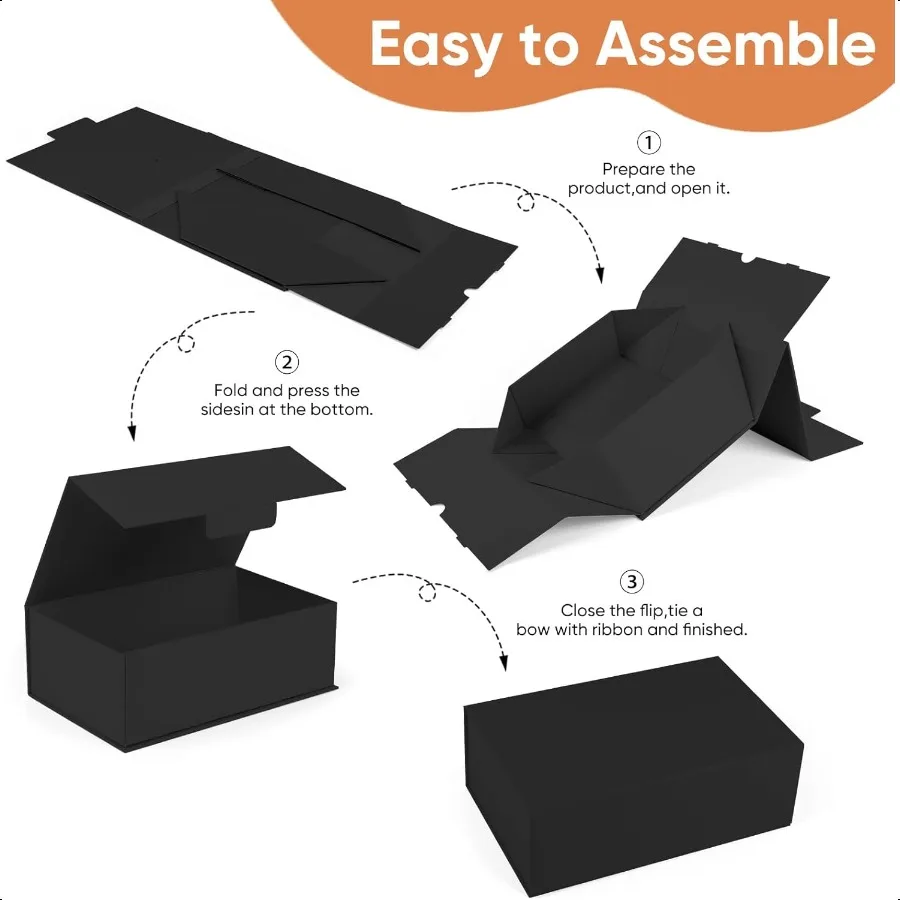 Easy to Assemble

①
Prepare the product,and open it.

②
Fold and press the sidesin at the bottom.

③
Close the flip,tie a bow with ribbon and finished.