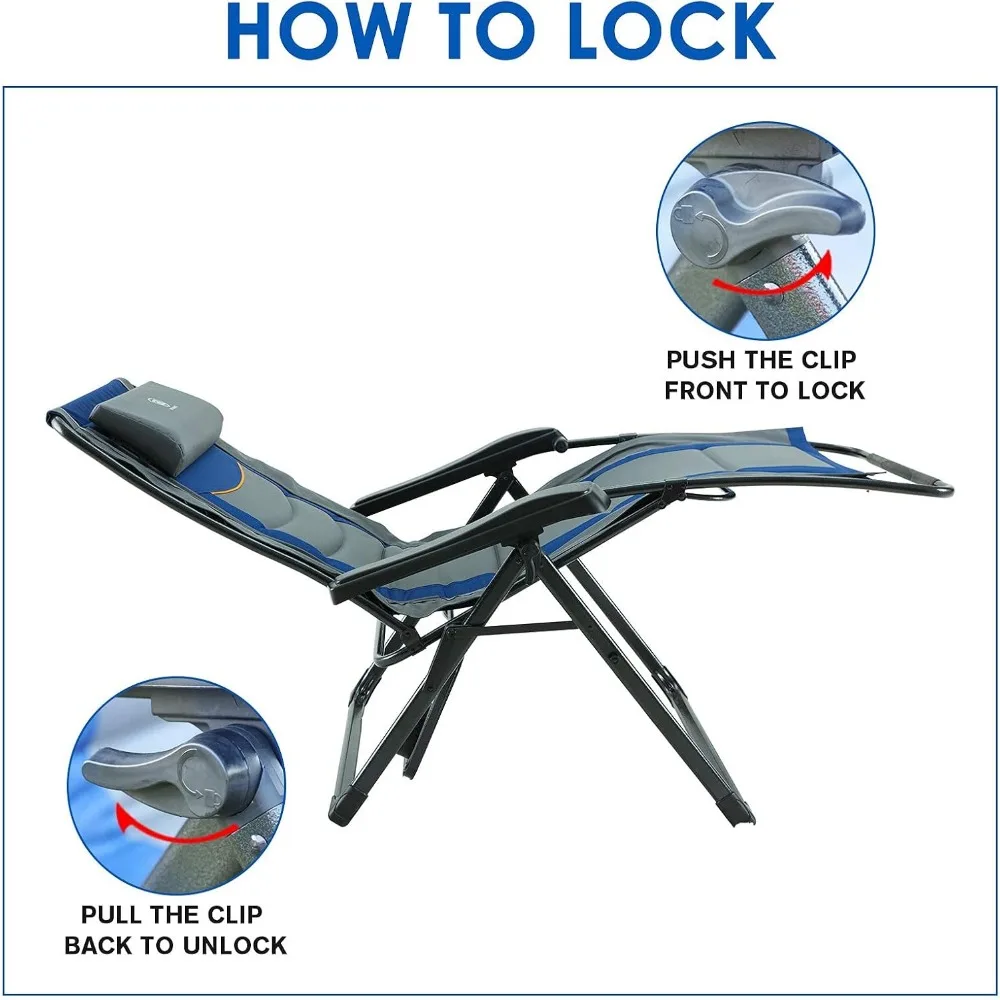 HOW TO LOCK

PUSH THE CLIP FRONT TO LOCK

PULL THE CLIP BACK TO UNLOCK