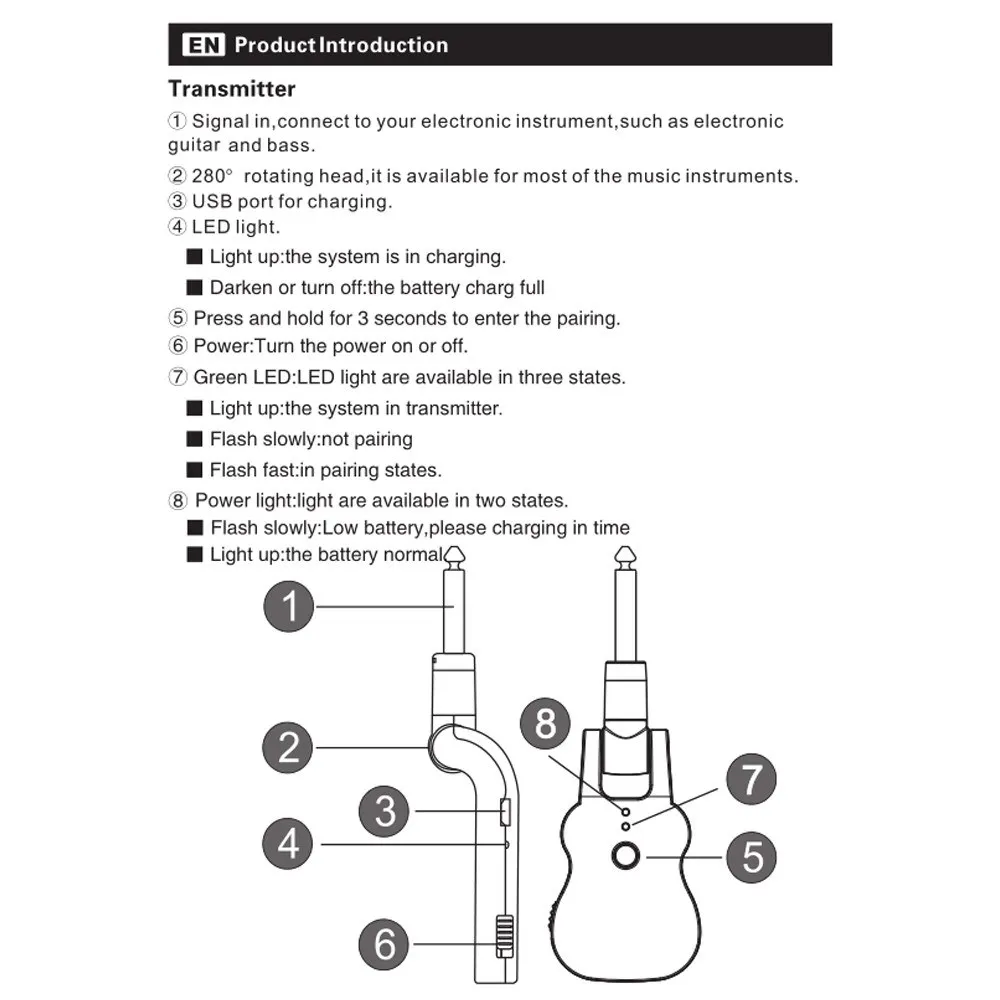 EN Product Introduction

Transmitter

① Signal in,connect to your electronic instrument,such as electronic guitar and bass.

② 280° rotating head,it is available for most of the music instruments.

③ USB port for charging.

④ LED light.

■ Light up:the system is in charging.

■ Darken or turn off:the battery charg full

⑤ Press and hold for 3 seconds to enter the pairing.

⑥ Power:Turn the power on or off.

⑦ Green LED:LED light are available in three states.

■ Light up:the system in transmitter.

■ Flash slowly:not pairing

■ Flash fast:in pairing states.

⑧ Power light:light are available in two states.

■ Flash slowly:Low battery,please charging in time

■ Light up:the battery normal

1

2

3

4

6

8

7

5