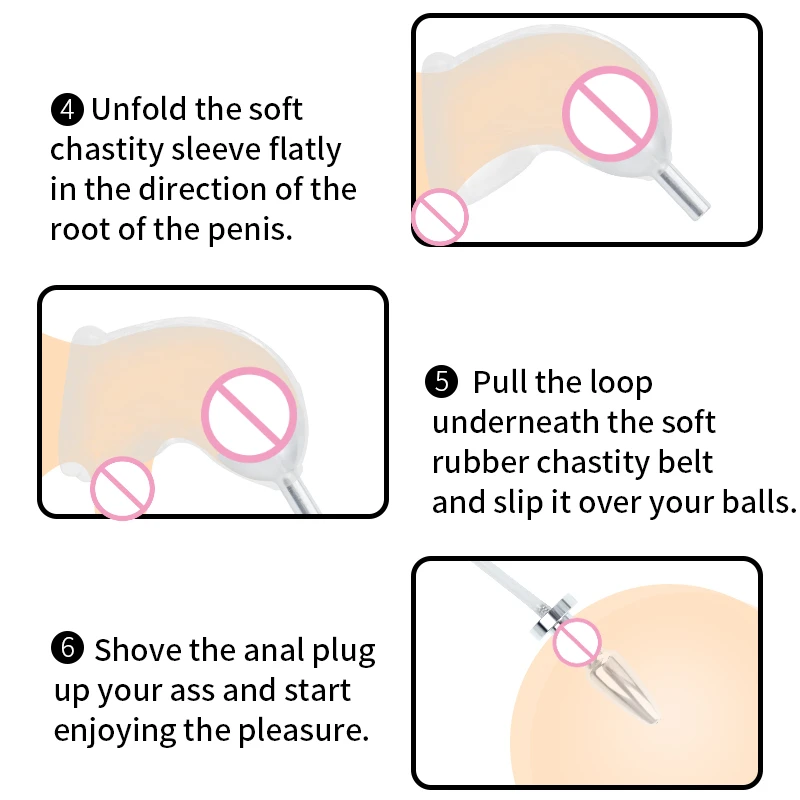 ❹ Unfold the soft chastity sleeve flatly in the direction of the root of the penis.

❺ Pull the loop underneath the soft rubber chastity belt and slip it over your balls.

❻ Shove the anal plug up your ass and start enjoying the pleasure.