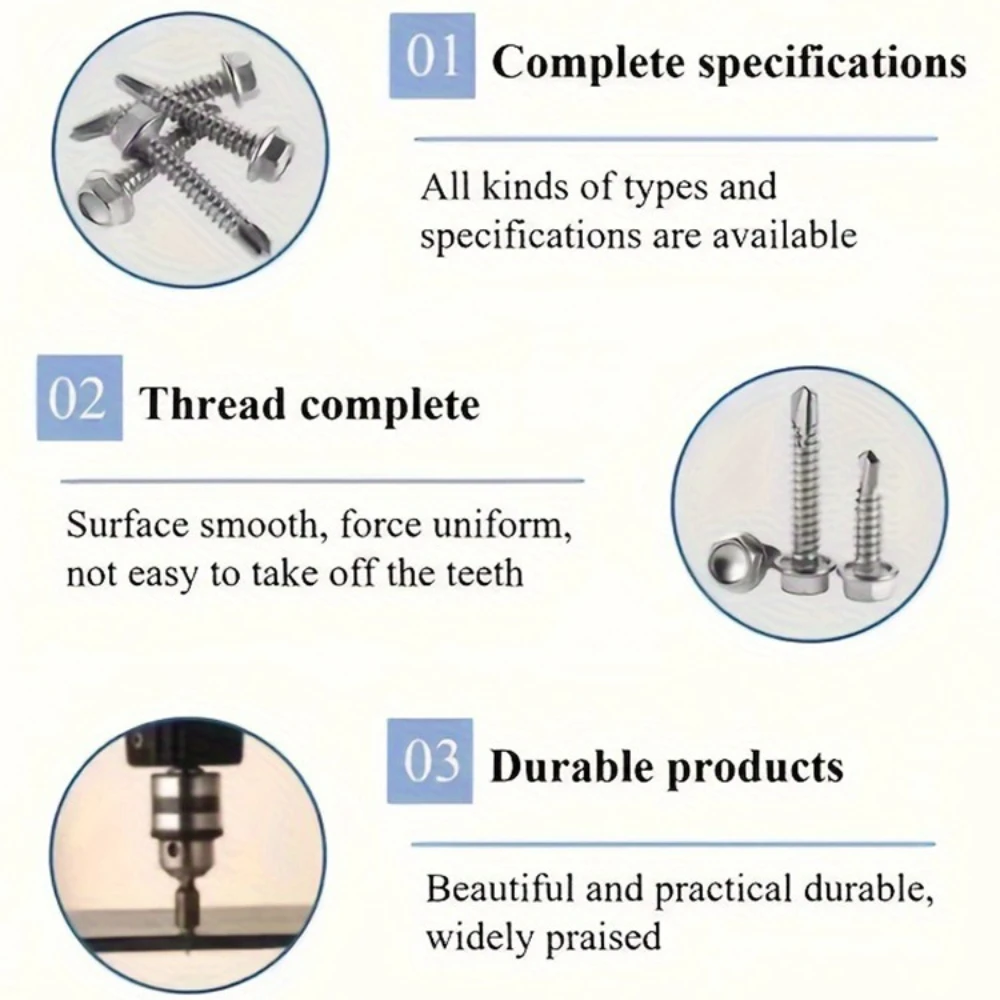 01 Complete specifications

All kinds of types and specifications are available

02 Thread complete

Surface smooth, force uniform, not easy to take off the teeth

03 Durable products

Beautiful and practical durable, widely praised