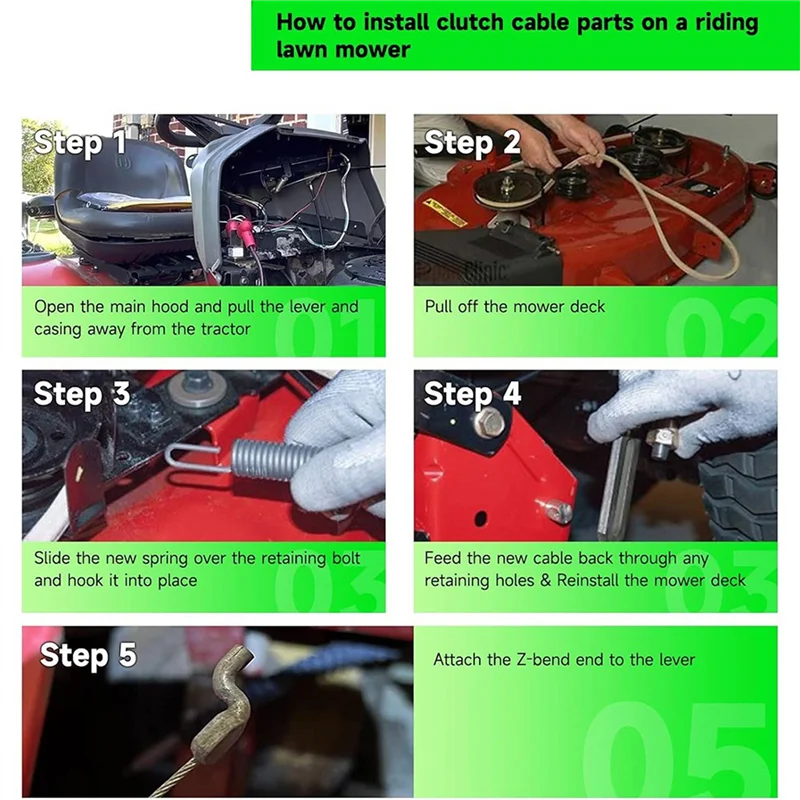 How to install clutch cable parts on a riding lawn mower

Step 1

Open the main hood and pull the lever and casing away from the tractor

01

Step 2

Pull off the mower deck

02

Step 3

Slide the new spring over the retaining bolt and hook it into place

03

Step 4

Feed the new cable back through any retaining holes & Reinstall the mower deck

03

Step 5

Attach the Z-bend end to the lever

05