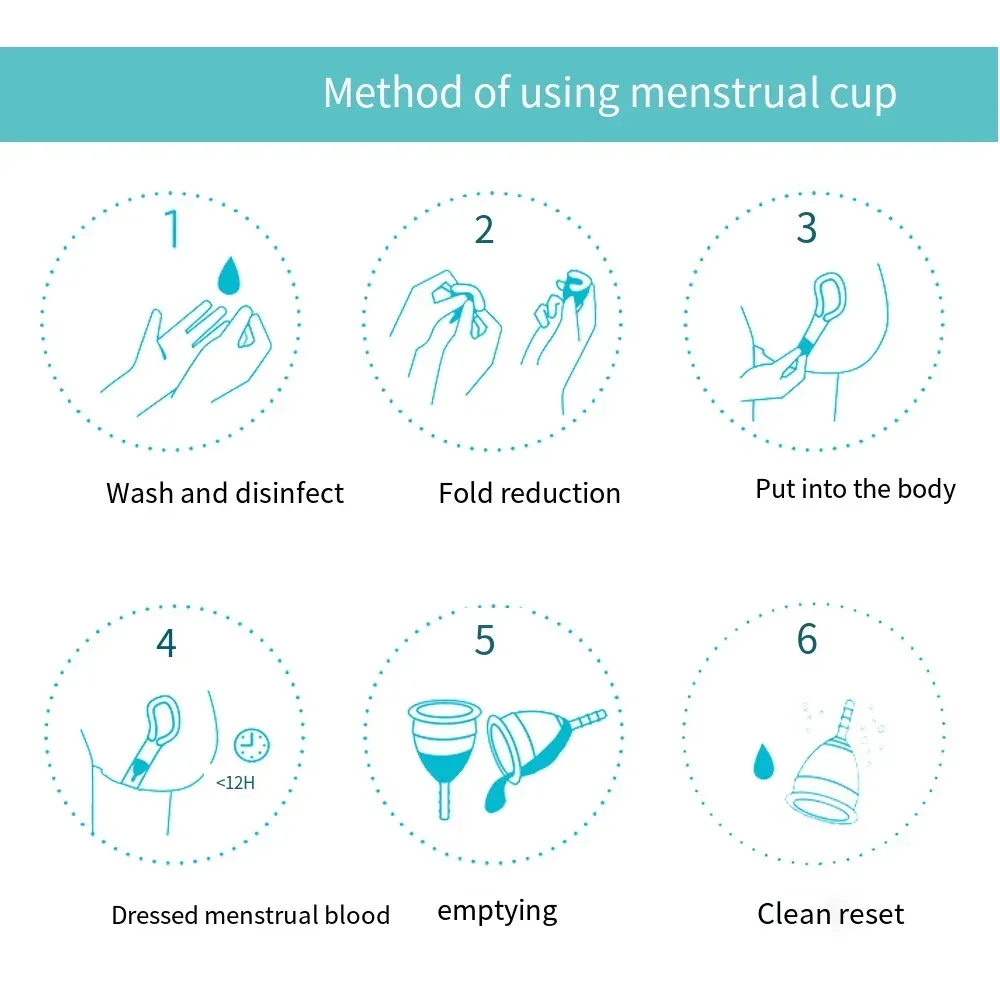 Method of using menstrual cup

1
Wash and disinfect

2
Fold reduction

3
Put into the body

4
<12H
Dressed menstrual blood

5
emptying

6
Clean reset