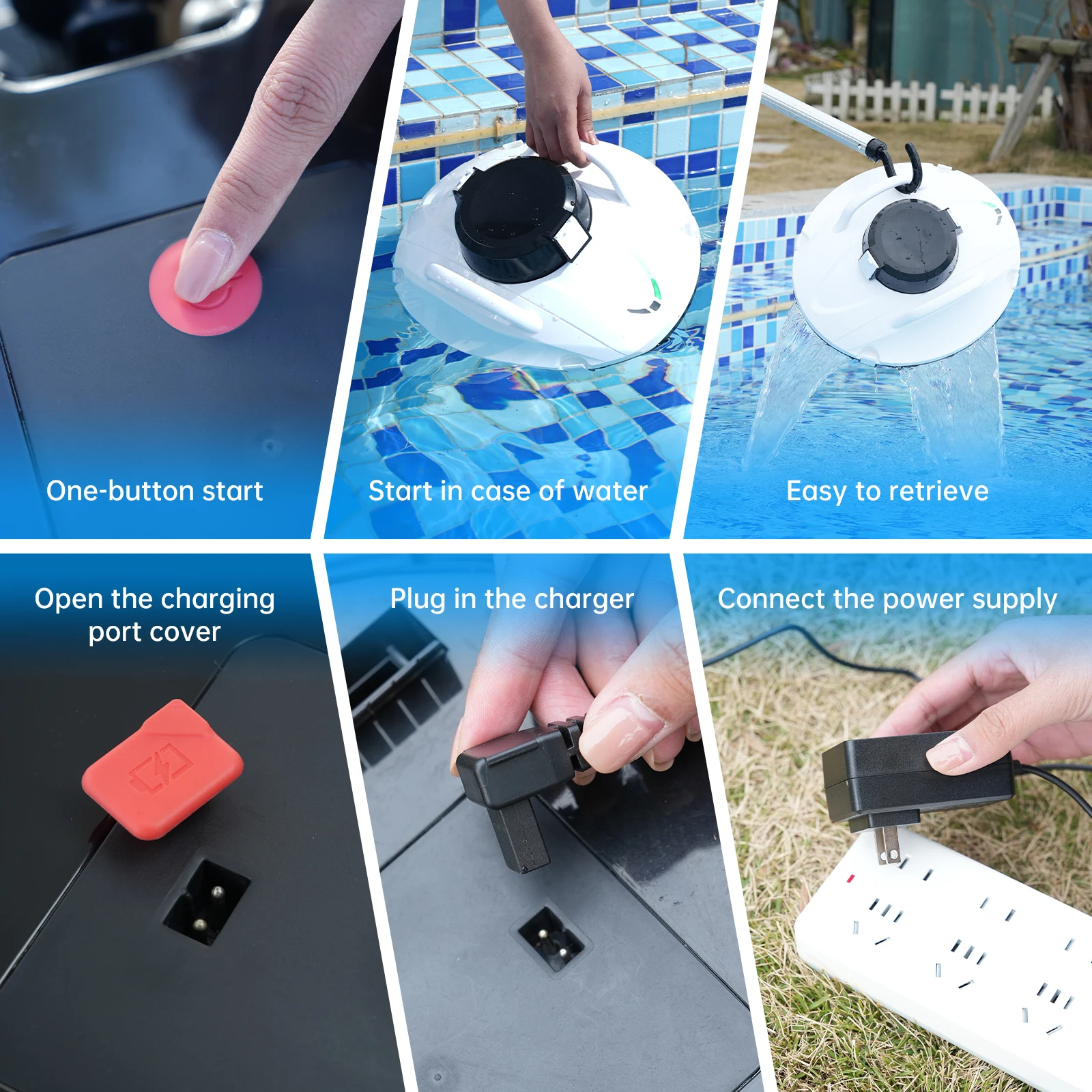 One-button start

Start in case of water

Easy to retrieve

Open the charging port cover

Plug in the charger

Connect the power supply