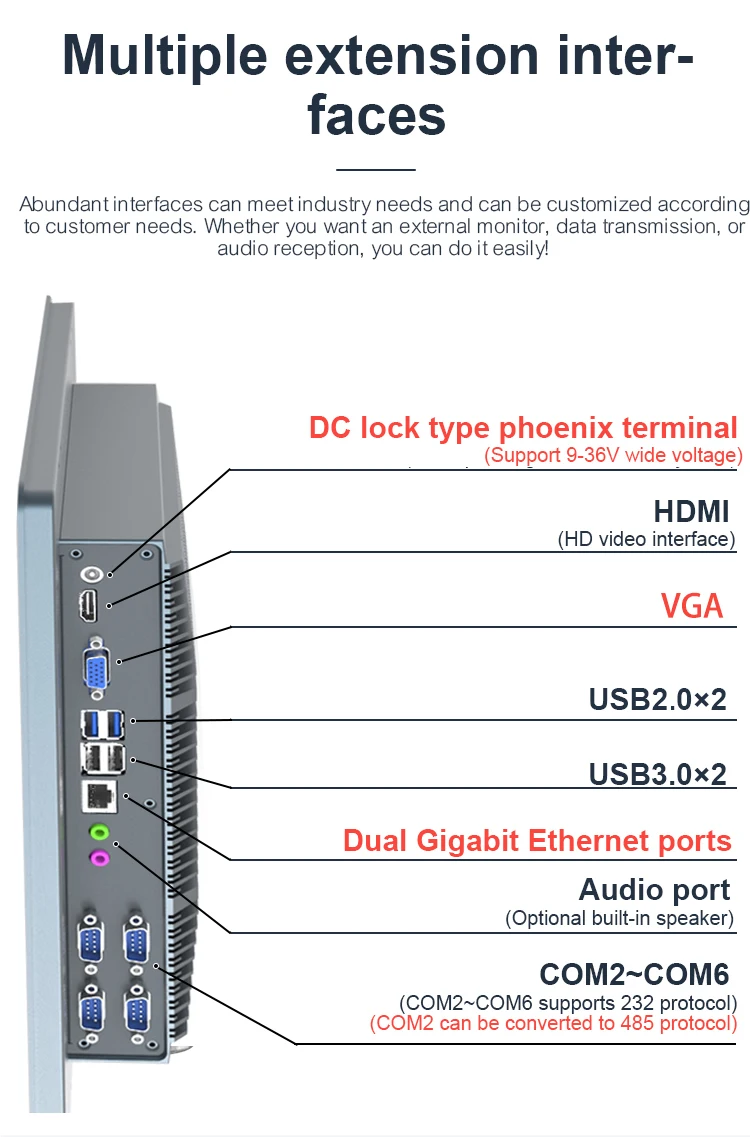 Multiple extension interfaces

Abundant interfaces can meet industry needs and can be customized according to customer needs. Whether you want an external monitor, data transmission, or audio reception, you can do it easily!

DC lock type phoenix terminal
(Support 9-36V wide voltage)

HDMI
(HD video interface)

VGA

USB2.0×2

USB3.0×2

Dual Gigabit Ethernet ports

Audio port
(Optional built-in speaker)

COM2~COM6
(COM2~COM6 supports 232 protocol)
(COM2 can be converted to 485 protocol)