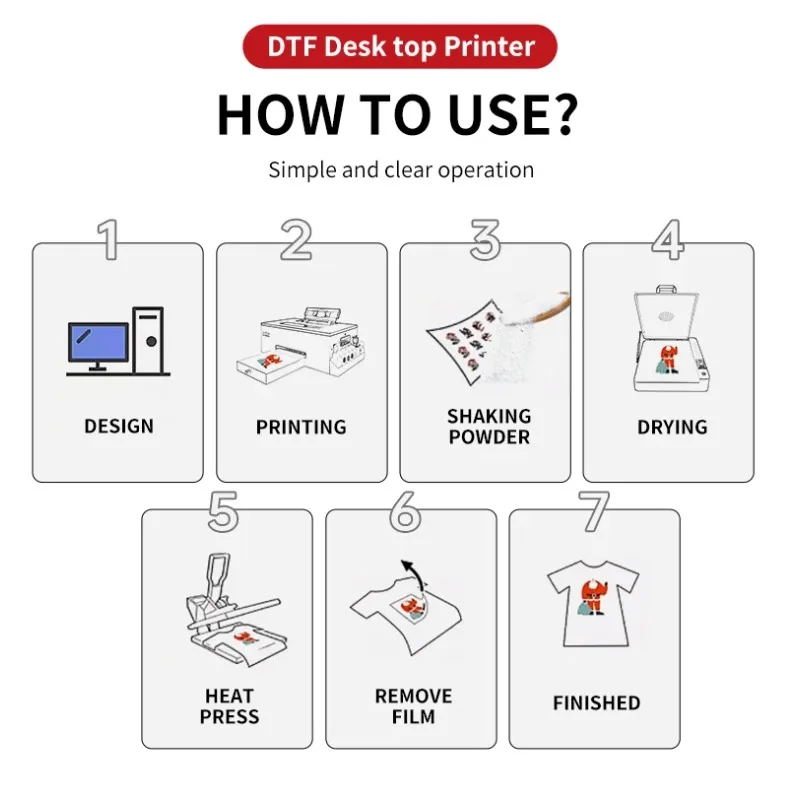 DTF Desk top Printer

HOW TO USE?

Simple and clear operation

1
DESIGN

2
PRINTING

3
SHAKING POWDER

4
DRYING

5
HEAT PRESS

6
REMOVE FILM

7
FINISHED