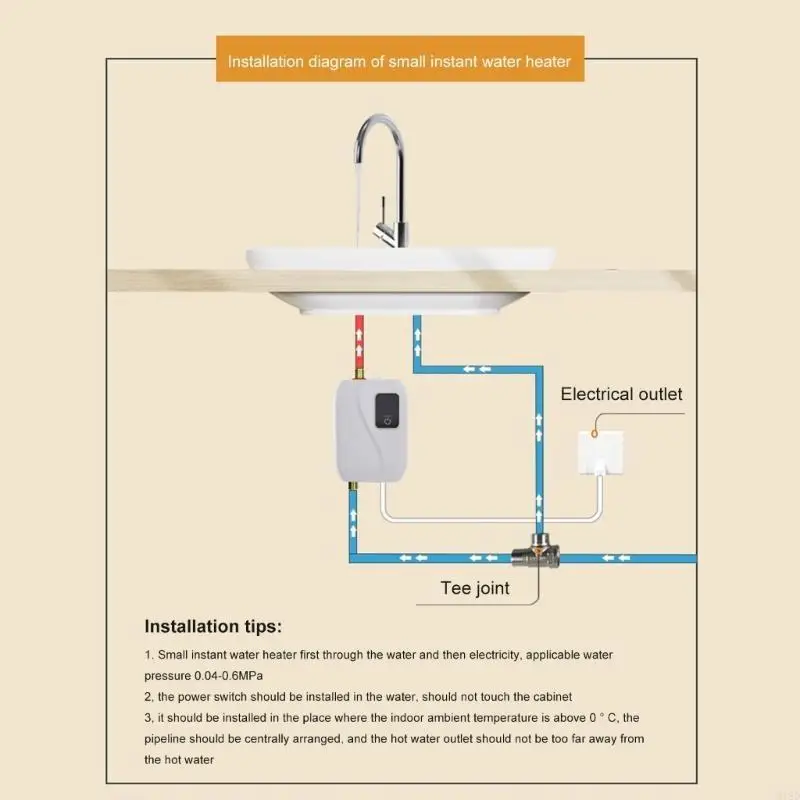 Installation diagram of small instant water heater

Electrical outlet

Tee joint

Installation tips:

1. Small instant water heater first through the water and then electricity, applicable water pressure 0.04-0.6MPa

2, the power switch should be installed in the water, should not touch the cabinet

3, it should be installed in the place where the indoor ambient temperature is above 0 ° C, the pipeline should be centrally arranged, and the hot water outlet should not be too far away from the hot water