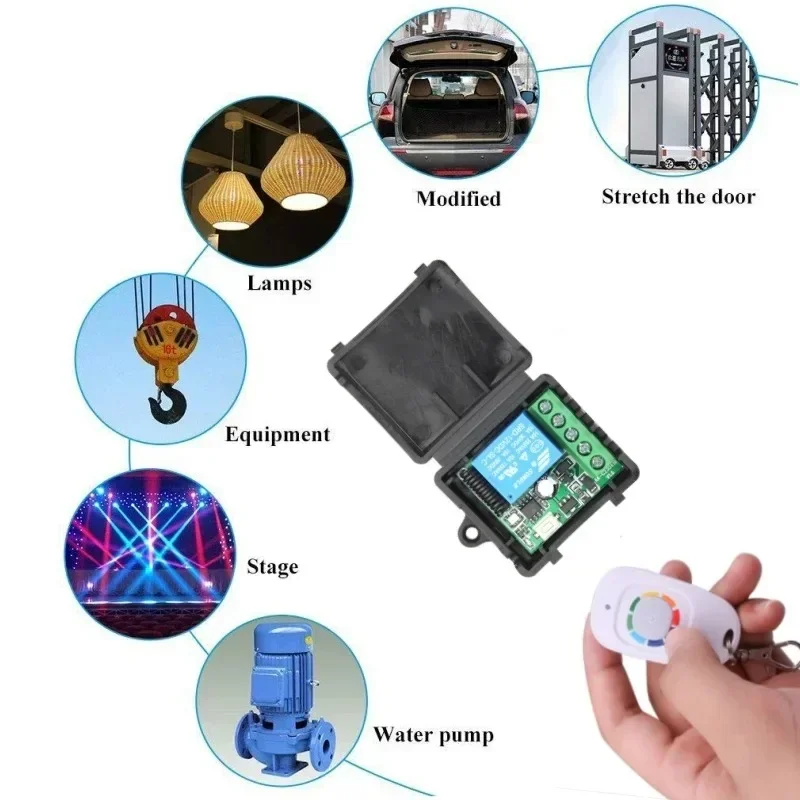 Modified

Stretch the door

Lamps

16t

Equipment

Stage

Water pump