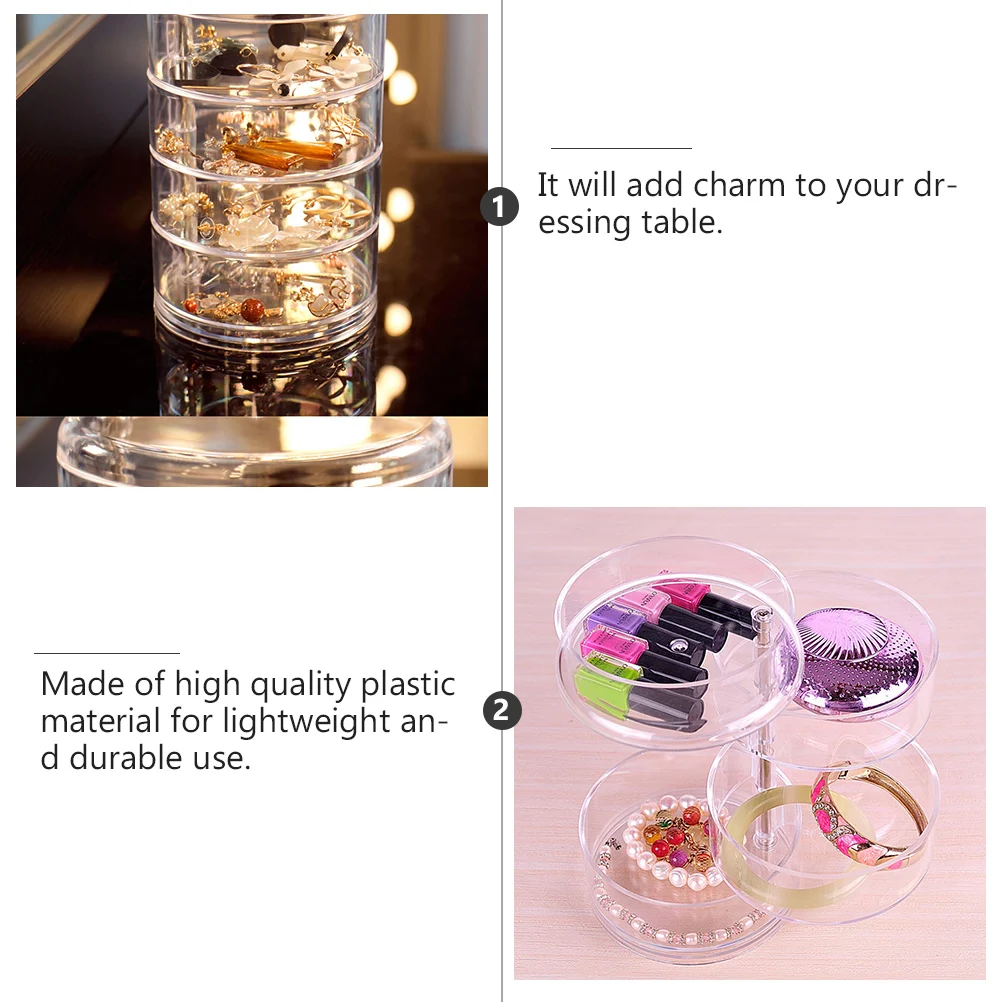 1

It will add charm to your dressing table.

Made of high quality plastic material for lightweight and durable use.

2