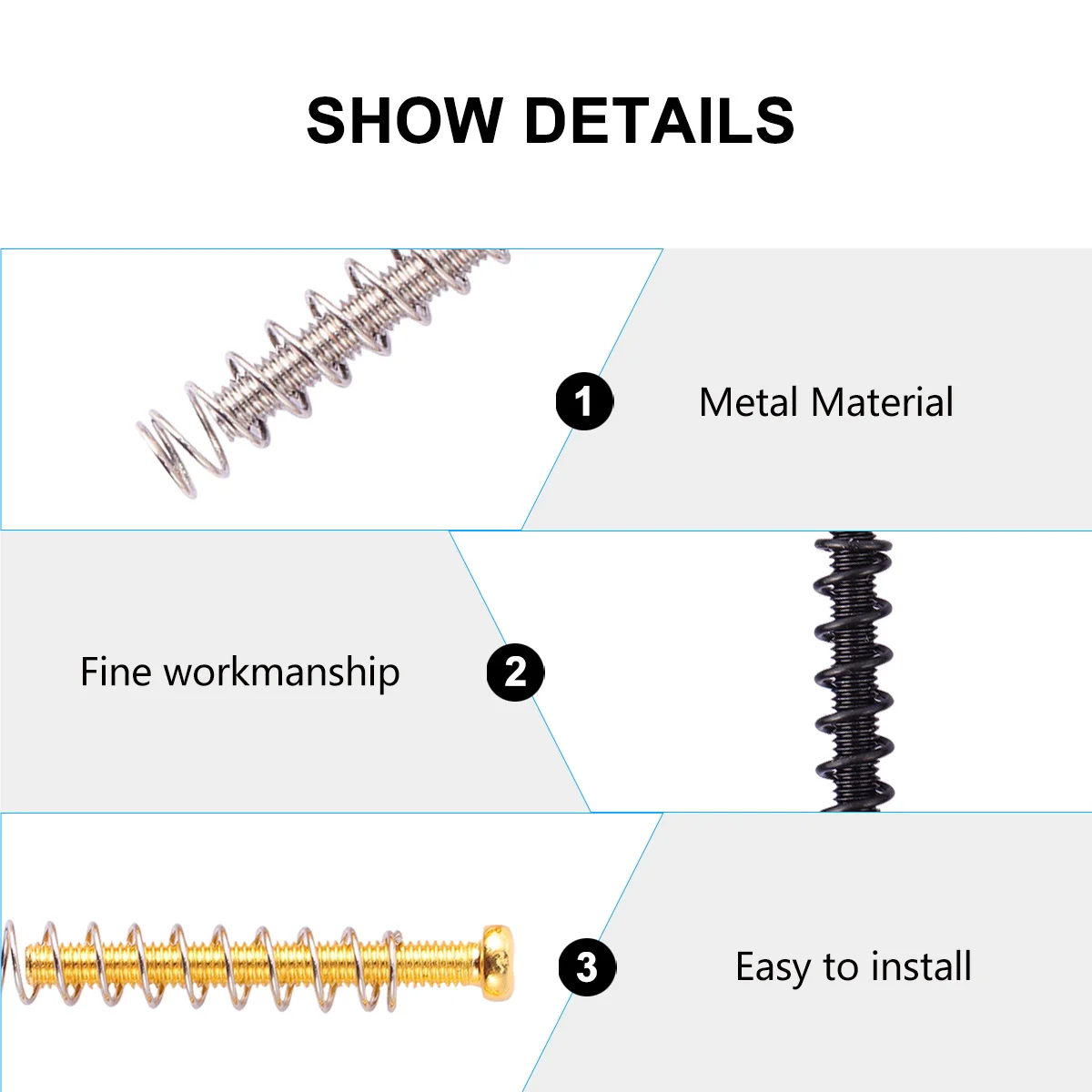 SHOW DETAILS

1

Metal Material

Fine workmanship

2

3

Easy to install