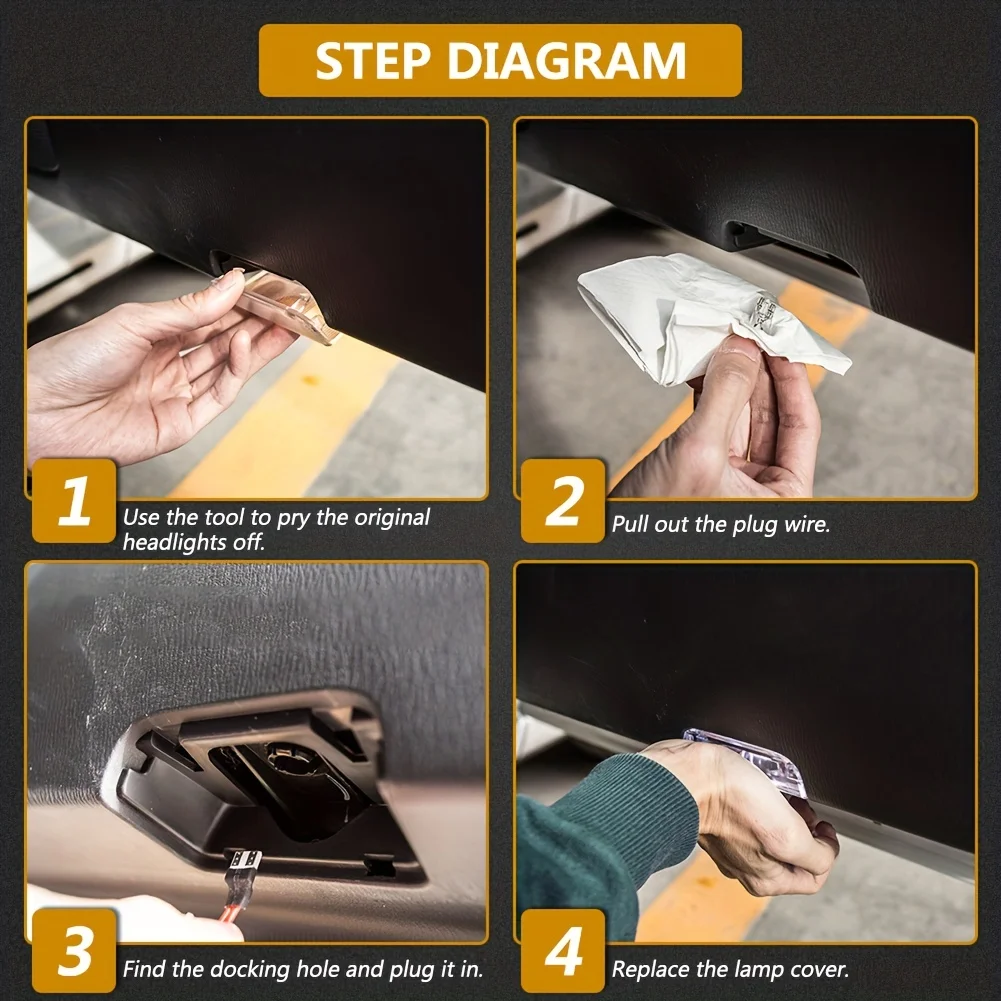 STEP DIAGRAM

1 Use the tool to pry the original headlights off.

2 Pull out the plug wire.

3 Find the docking hole and plug it in.

4 Replace the lamp cover.