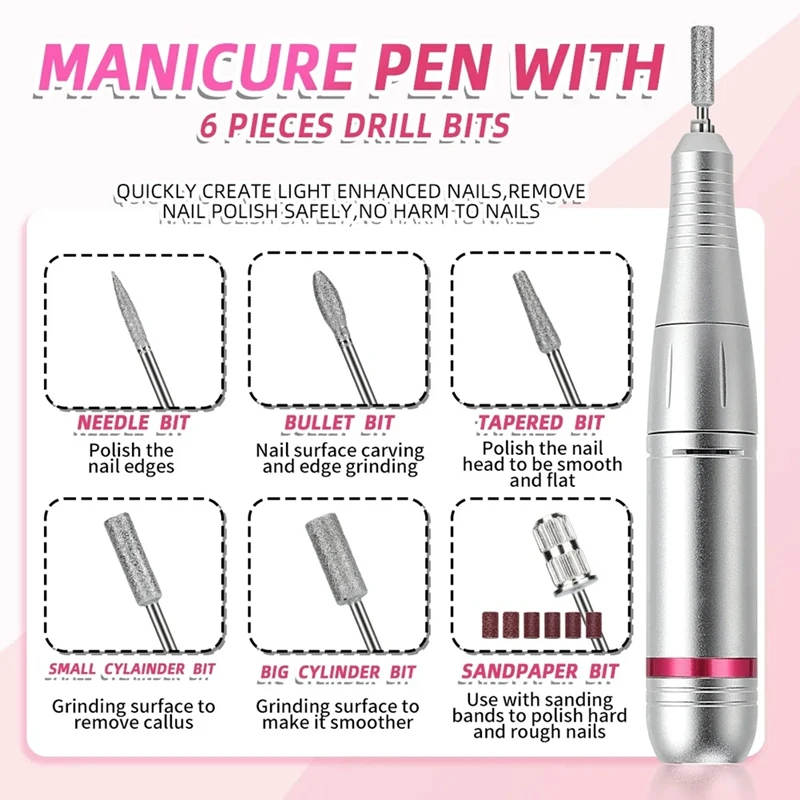 MANICURE PEN WITH
6 PIECES DRILL BITS

QUICKLY CREATE LIGHT ENHANCED NAILS,REMOVE NAIL POLISH SAFELY,NO HARM TO NAILS

NEEDLE BIT
Polish the nail edges

BULLET BIT
Nail surface carving and edge grinding

TAPERED BIT
Polish the nail head to be smooth and flat

SMALL CYLAINDER BIT
Grinding surface to remove callus

BIG CYLINDER BIT
Grinding surface to make it smoother

SANDPAPER BIT
Use with sanding bands to polish hard and rough nails