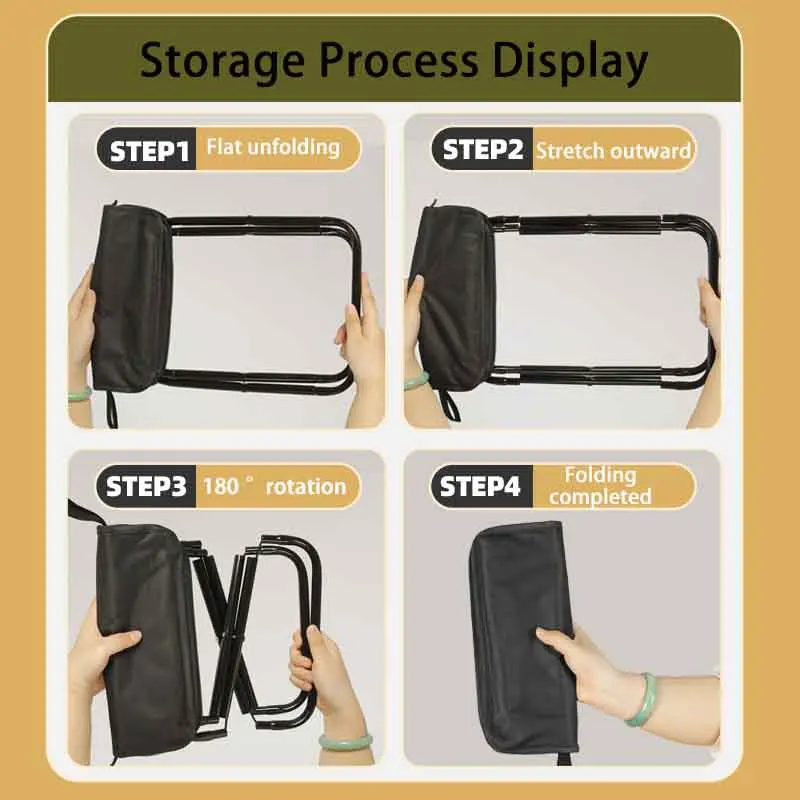 Storage Process Display

STEP1 Flat unfolding

STEP2 Stretch outward

STEP3 180 ° rotation

STEP4 Folding completed