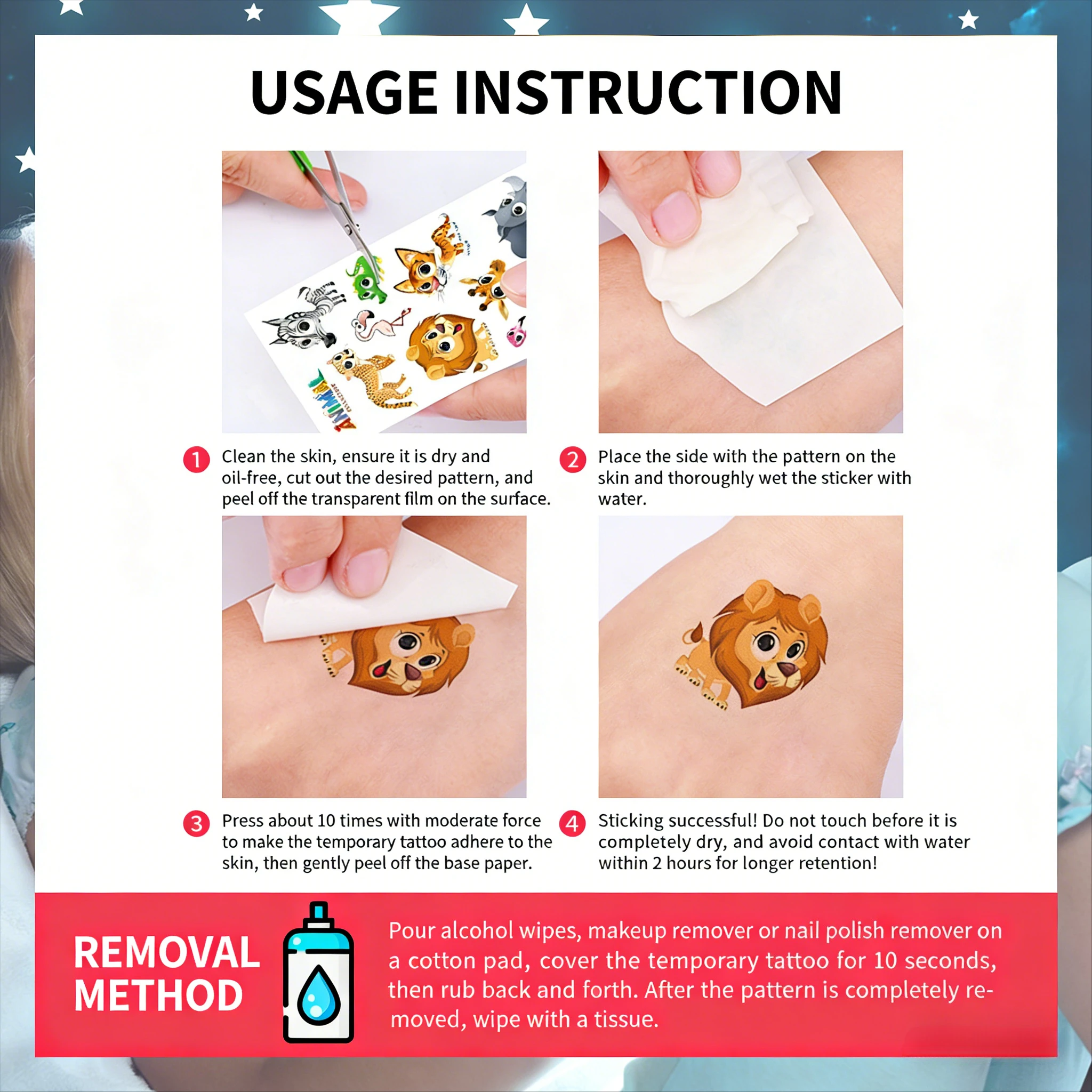 USAGE INSTRUCTION

1 Clean the skin, ensure it is dry and oil-free, cut out the desired pattern, and peel off the transparent film on the surface.

2 Place the side with the pattern on the skin and thoroughly wet the sticker with water.

3 Press about 10 times with moderate force to make the temporary tattoo adhere to the skin, then gently peel off the base paper.

4 Sticking successful! Do not touch before it is completely dry, and avoid contact with water within 2 hours for longer retention!

REMOVAL METHOD

Pour alcohol wipes, makeup remover or nail polish remover on a cotton pad, cover the temporary tattoo for 10 seconds, then rub back and forth. After the pattern is completely removed, wipe with a tissue.