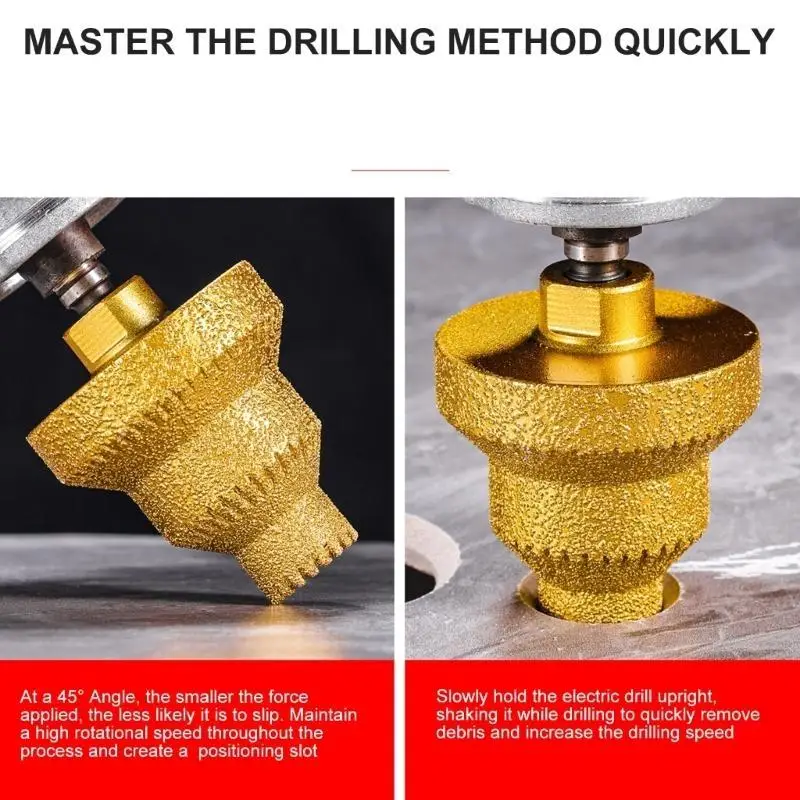 MASTER THE DRILLING METHOD QUICKLY

At a 45° Angle, the smaller the force applied, the less likely it is to slip. Maintain a high rotational speed throughout the process and create a  positioning slot

Slowly hold the electric drill upright, shaking it while drilling to quickly remove debris and increase the drilling speed