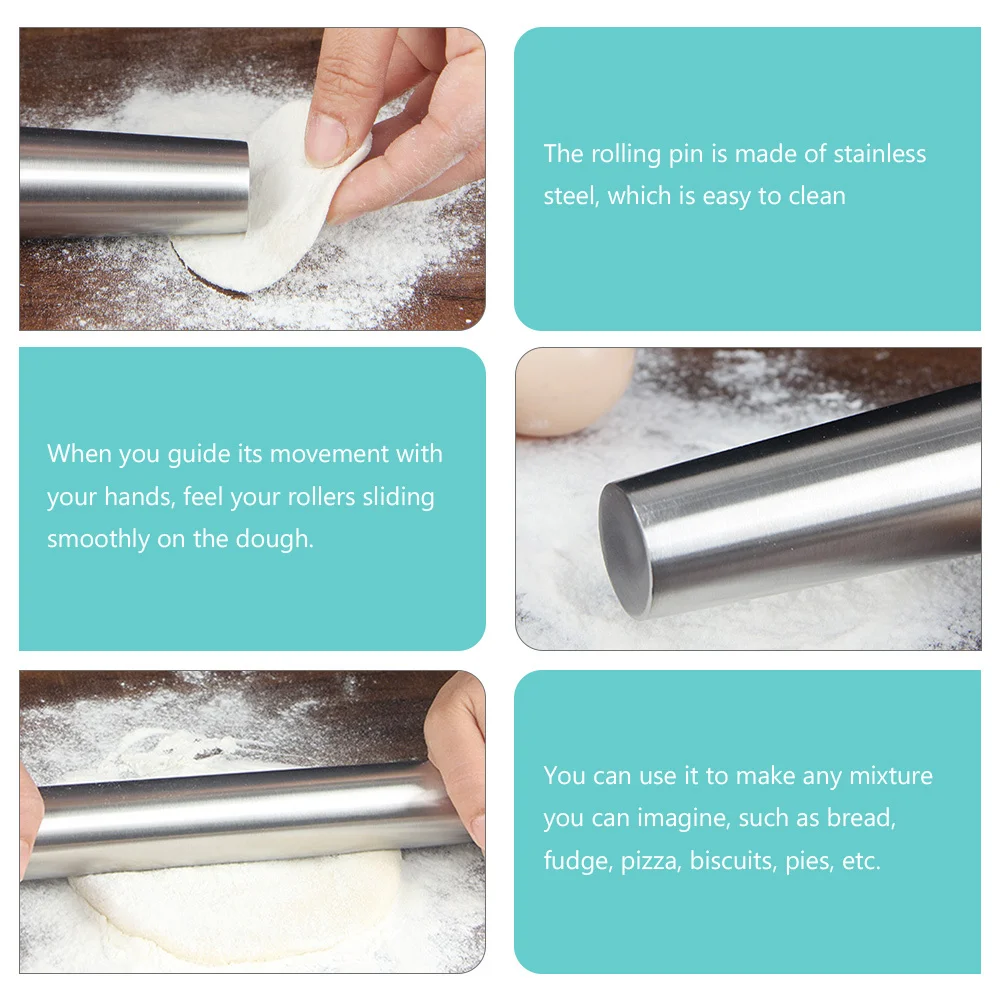 The rolling pin is made of stainless steel, which is easy to clean

When you guide its movement with your hands, feel your rollers sliding smoothly on the dough.

You can use it to make any mixture you can imagine, such as bread, fudge, pizza, biscuits, pies, etc.