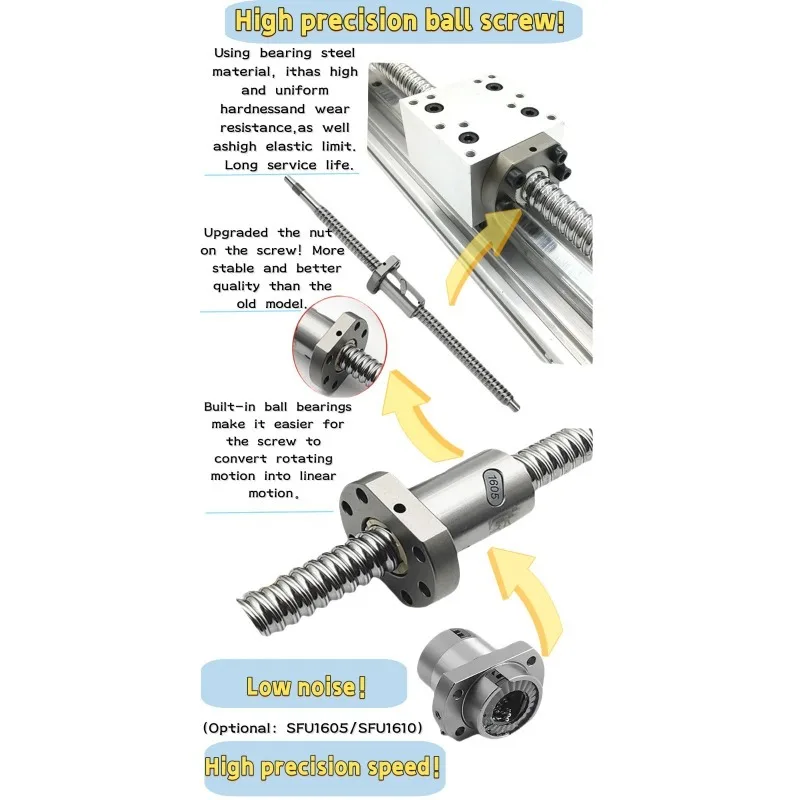 High precision ball screw!

Using bearing steel material, ithas high and uniform hardnessand wear resistance,as well ashigh elastic limit. Long service life.

Upgraded the nut on the screw! More stable and better quality than the old model.

Built-in ball bearings make it easier for the screw to convert rotating motion into linear motion.

1605

Low noise!

(Optional: SFU1605/SFU1610)

High precision speed!