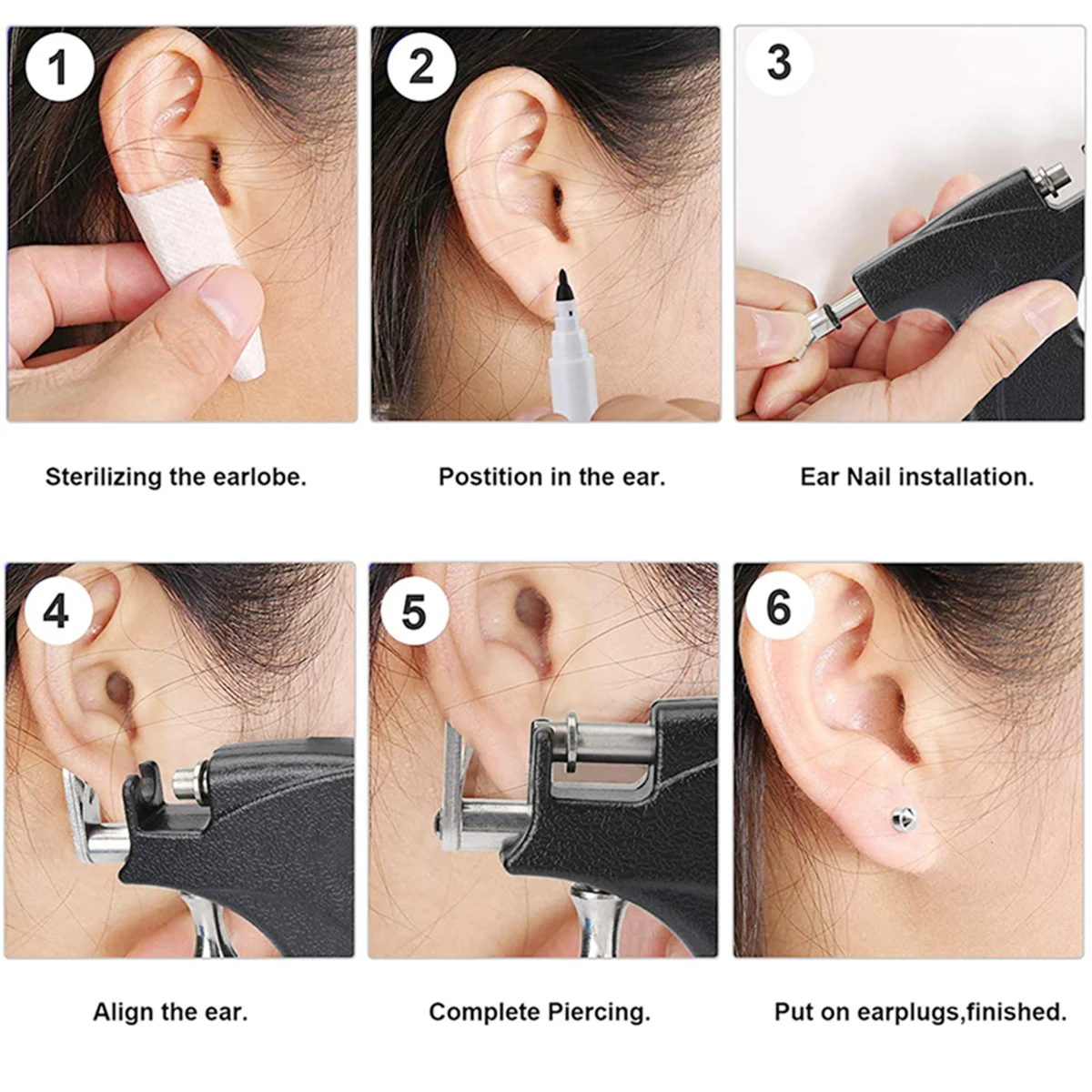 1

Sterilizing the earlobe.

2

Postition in the ear.

3

Ear Nail installation.

4

Align the ear.

5

Complete Piercing.

6

Put on earplugs,finished.