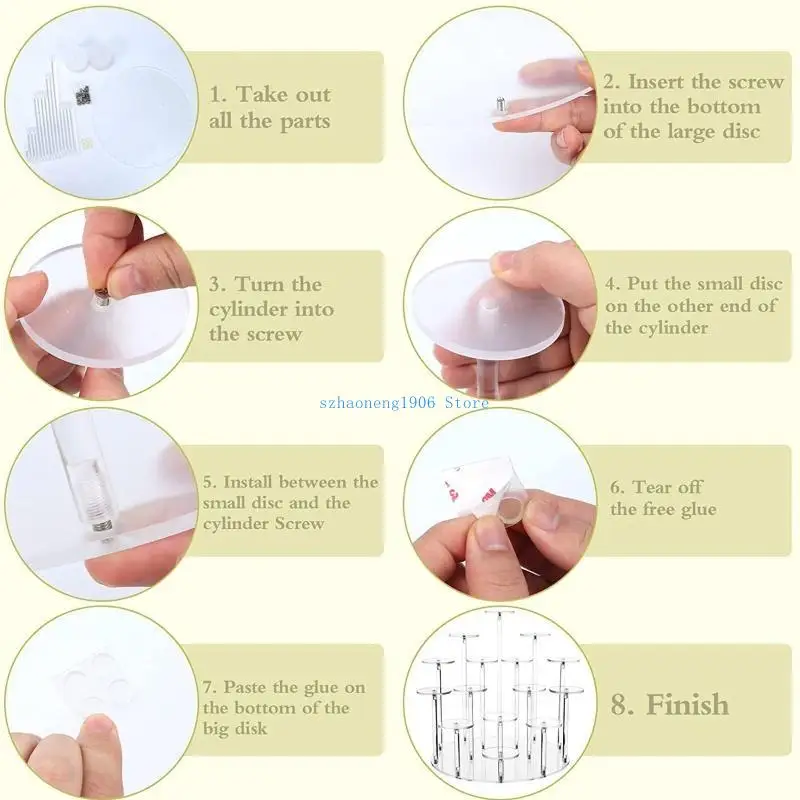 1. Take out all the parts

2. Insert the screw into the bottom of the large disc

3. Turn the cylinder into the screw

4. Put the small disc on the other end of the cylinder

szhaoneng1906 Store

5. Install between the small disc and the cylinder Screw

6. Tear off the free glue

7. Paste the glue on the bottom of the big disk

8. Finish