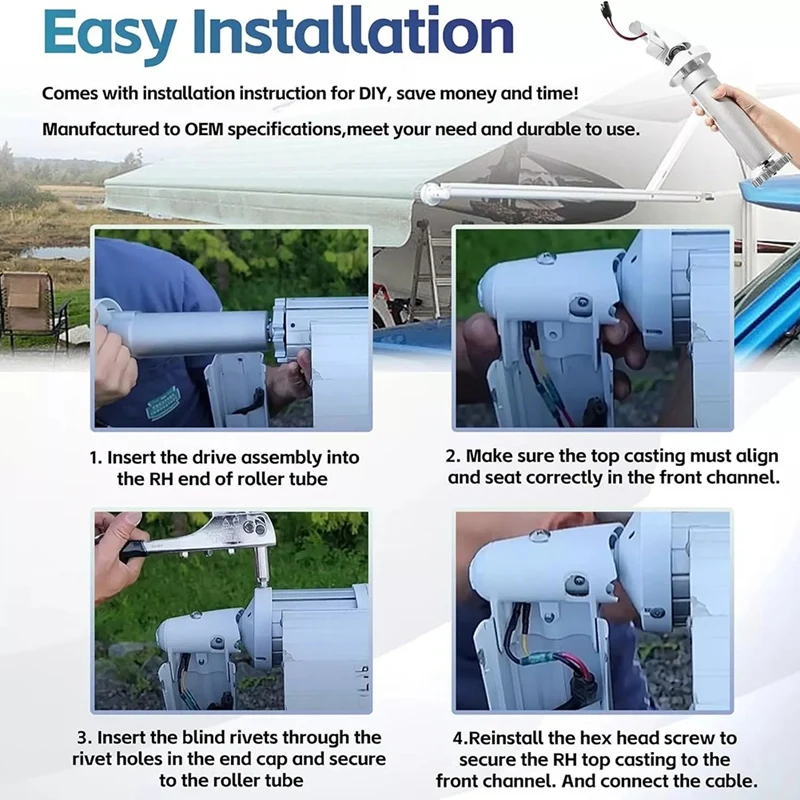 Easy Installation

Comes with installation instruction for DIY, save money and time!

Manufactured to OEM specifications,meet your need and durable to use.

1. Insert the drive assembly into the RH end of roller tube

2. Make sure the top casting must align and seat correctly in the front channel.

3. Insert the blind rivets through the rivet holes in the end cap and secure to the roller tube

4.Reinstall the hex head screw to secure the RH top casting to the front channel. And connect the cable.