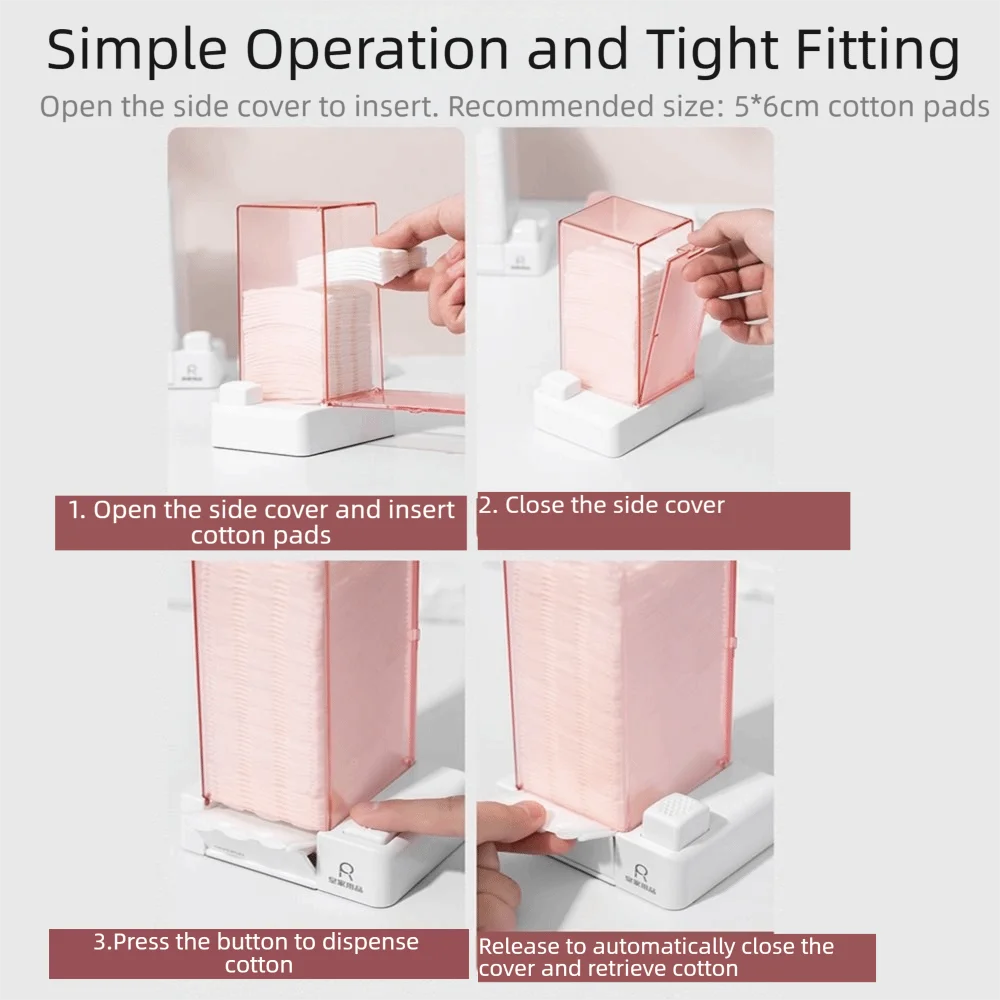 Simple Operation and Tight Fitting

Open the side cover to insert. Recommended size: 5*6cm cotton pads

1. Open the side cover and insert cotton pads

2. Close the side cover

3.Press the button to dispense cotton

Release to automatically close the cover and retrieve cotton