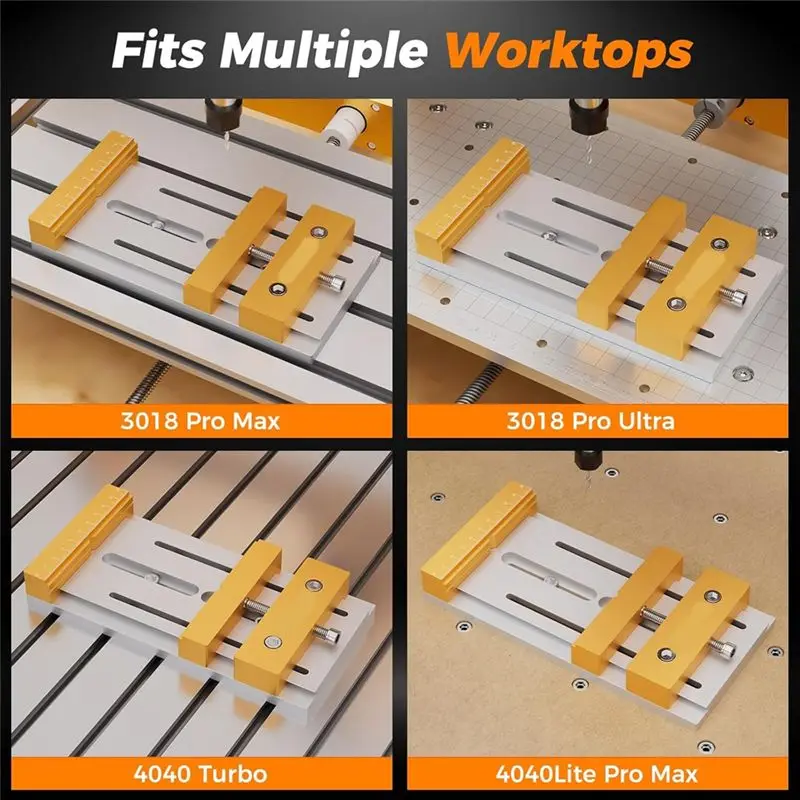 Fits Multiple Worktops

3018 Pro Max

3018 Pro Ultra

4040 Turbo

4040Lite Pro Max