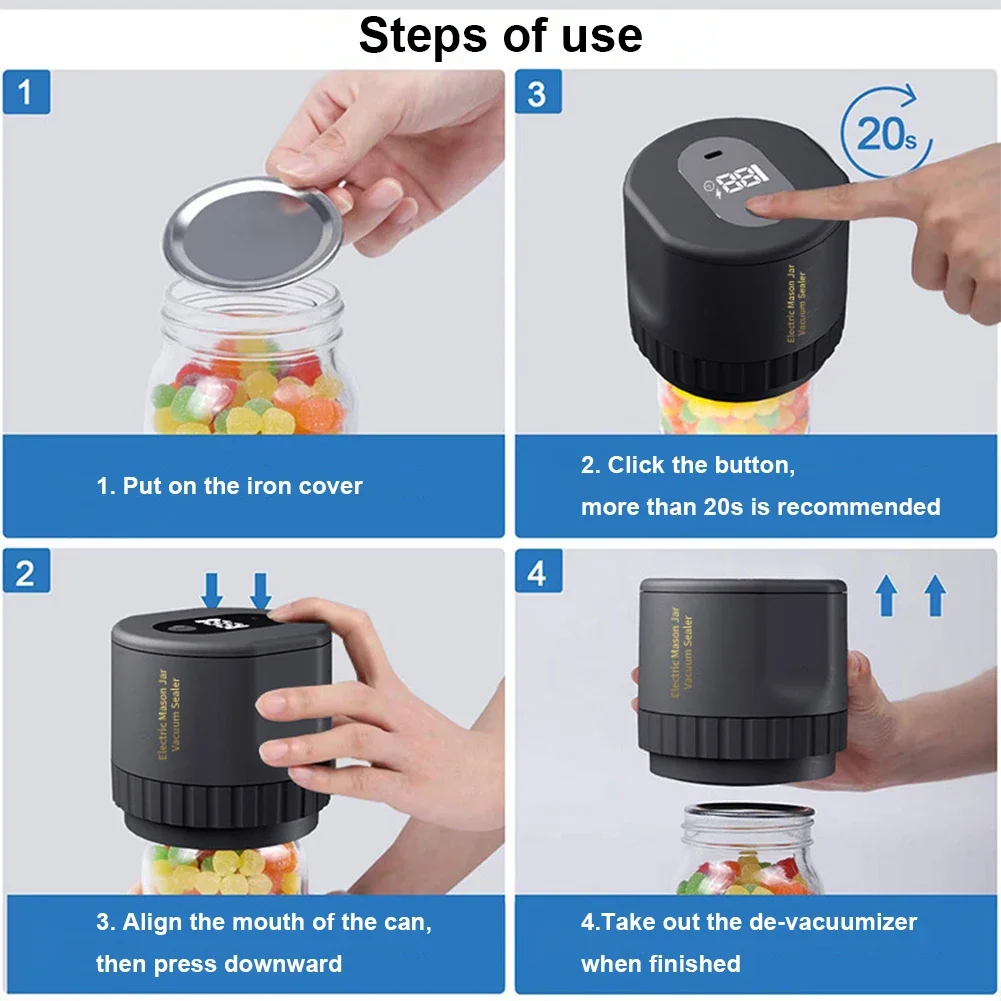 Steps of use

1

1. Put on the iron cover

3

20s

Electric Mason Jar Vacuum Sealer

2. Click the button, more than 20s is recommended

2

Electric Mason Jar Vacuum Sealer

3. Align the mouth of the can, then press downward

4

Electric Mason Jar Vacuum Sealer

4.Take out the de-vacuumizer when finished