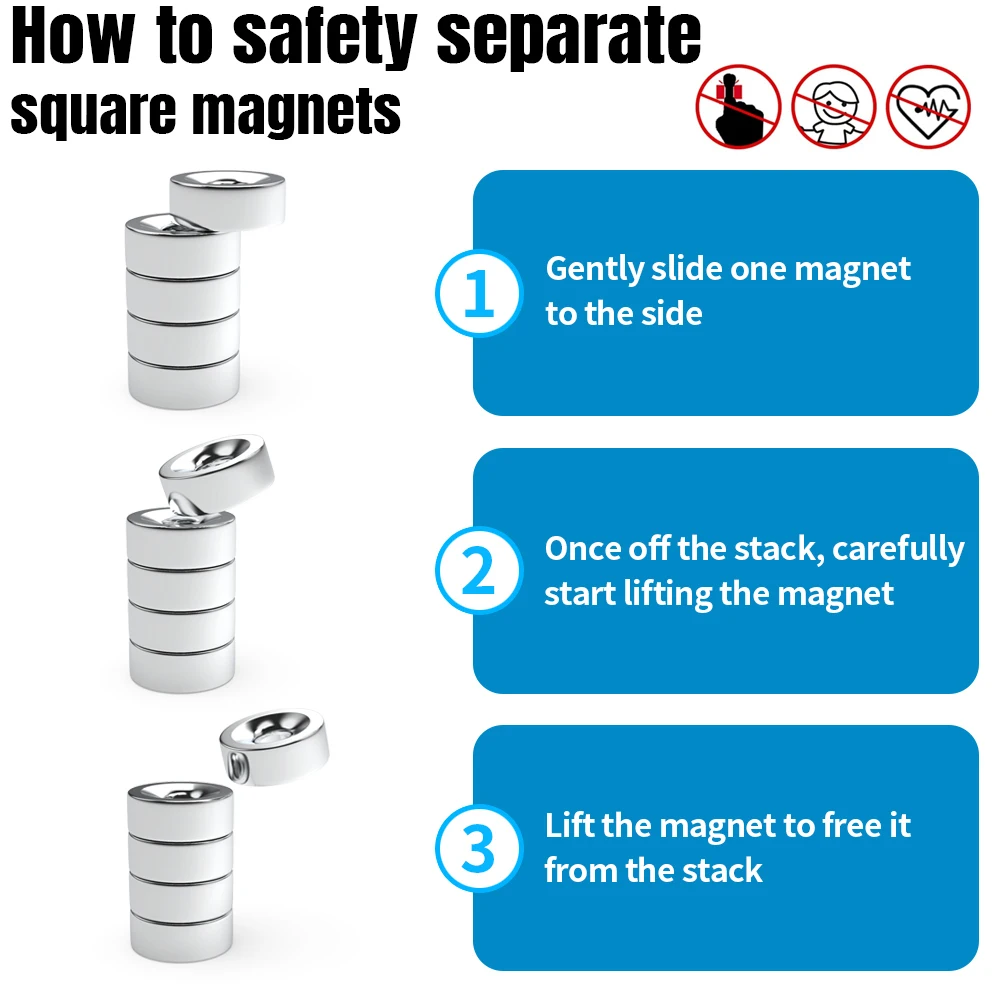 How to safety separate square magnets

1 Gently slide one magnet to the side

2 Once off the stack, carefully start lifting the magnet

3 Lift the magnet to free it from the stack