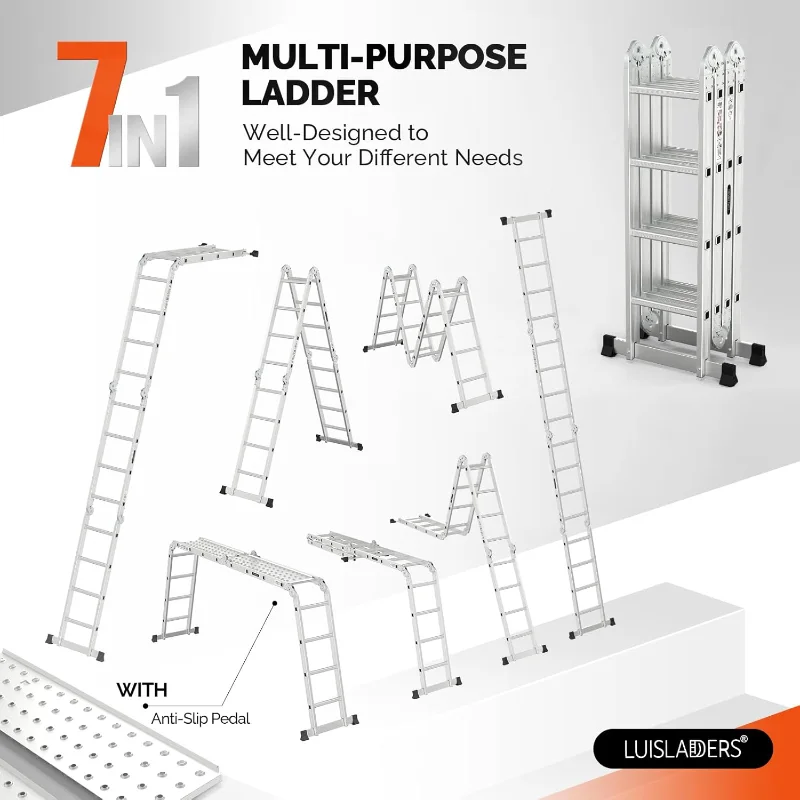 7IN1

MULTI-PURPOSE LADDER

Well-Designed to Meet Your Different Needs

WITH

Anti-Slip Pedal

LUISLADDERS®