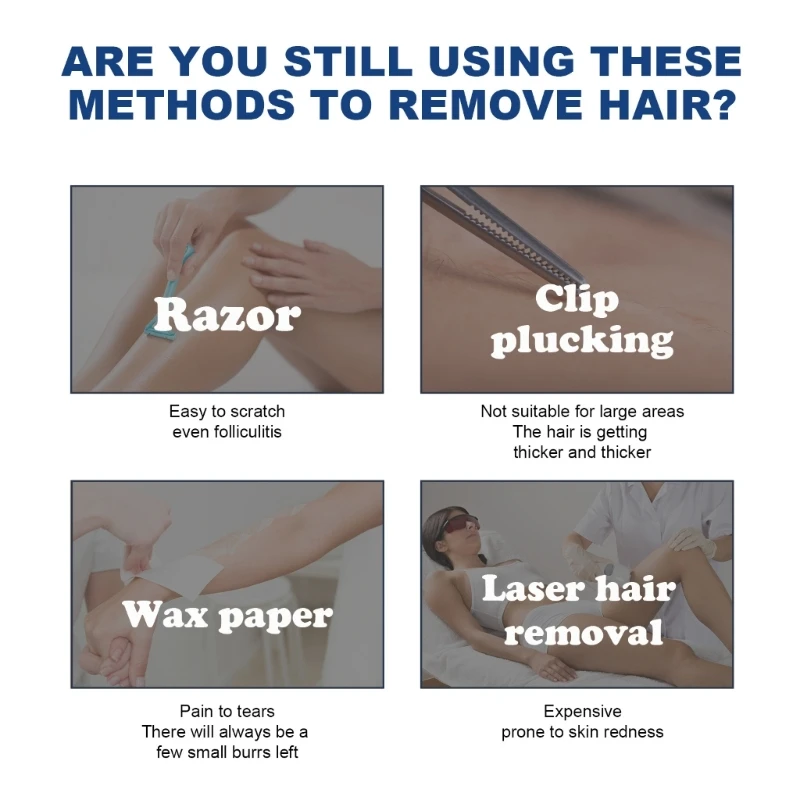 ARE YOU STILL USING THESE METHODS TO REMOVE HAIR?

Razor

Easy to scratch
even folliculitis

Clip plucking

Not suitable for large areas
The hair is getting
thicker and thicker

Wax paper

Pain to tears
There will always be a
few small burrs left

Laser hair removal

Expensive
prone to skin redness