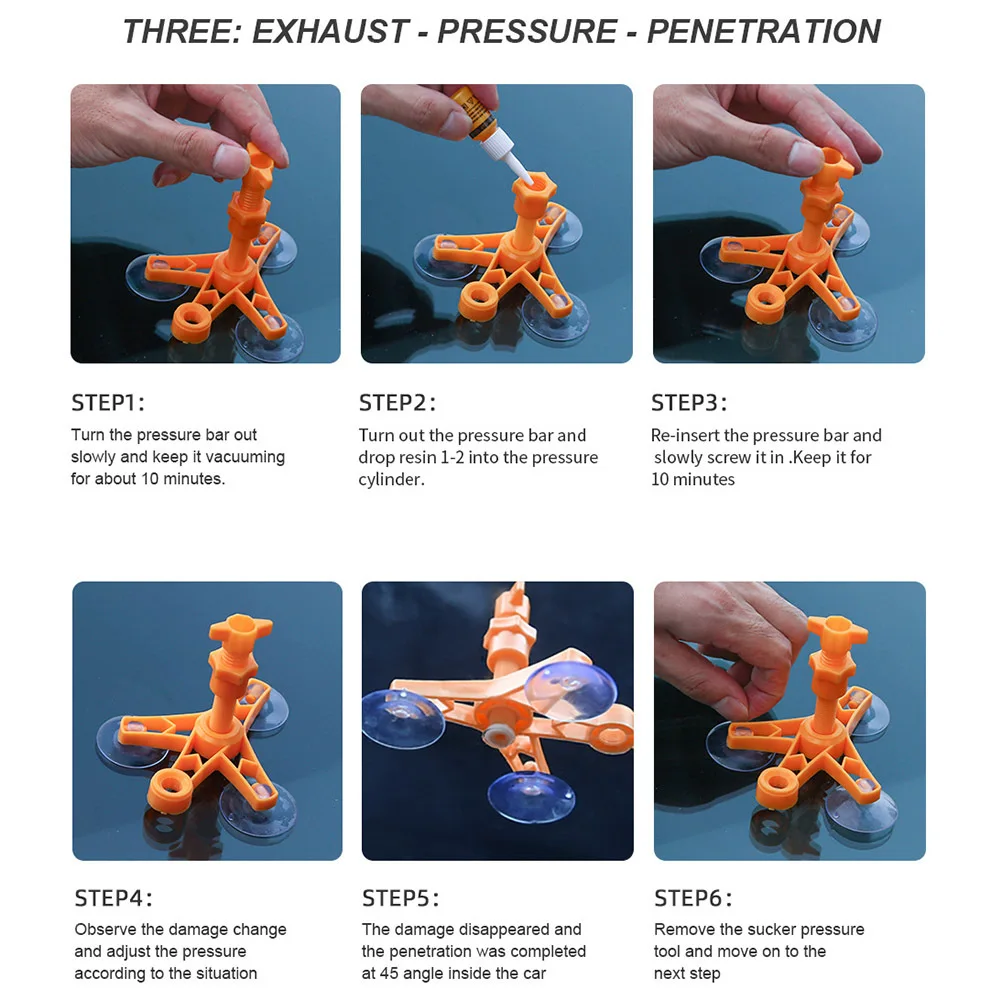 THREE: EXHAUST - PRESSURE - PENETRATION

STEP1:
Turn the pressure bar out slowly and keep it vacuuming for about 10 minutes.

STEP2:
Turn out the pressure bar and drop resin 1-2 into the pressure cylinder.

STEP3:
Re-insert the pressure bar and slowly screw it in .Keep it for 10 minutes

STEP4:
Observe the damage change and adjust the pressure according to the situation

STEP5:
The damage disappeared and the penetration was completed at 45 angle inside the car

STEP6:
Remove the sucker pressure tool and move on to the next step