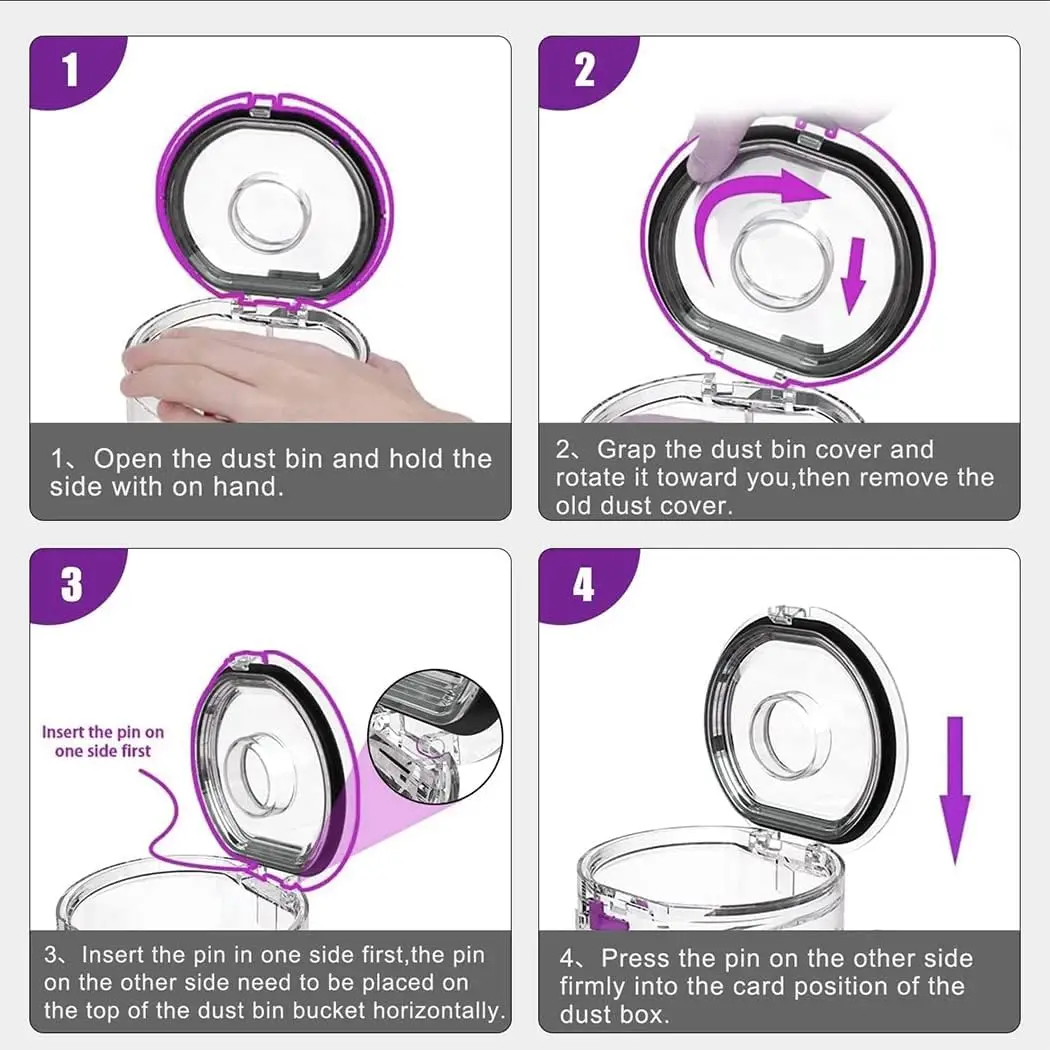 1

1、Open the dust bin and hold the side with on hand.

2

2、Grap the dust bin cover and rotate it toward you,then remove the old dust cover.

3

Insert the pin on one side first

3、Insert the pin in one side first,the pin on the other side need to be placed on the top of the dust bin bucket horizontally.

4

4、Press the pin on the other side firmly into the card position of the dust box.